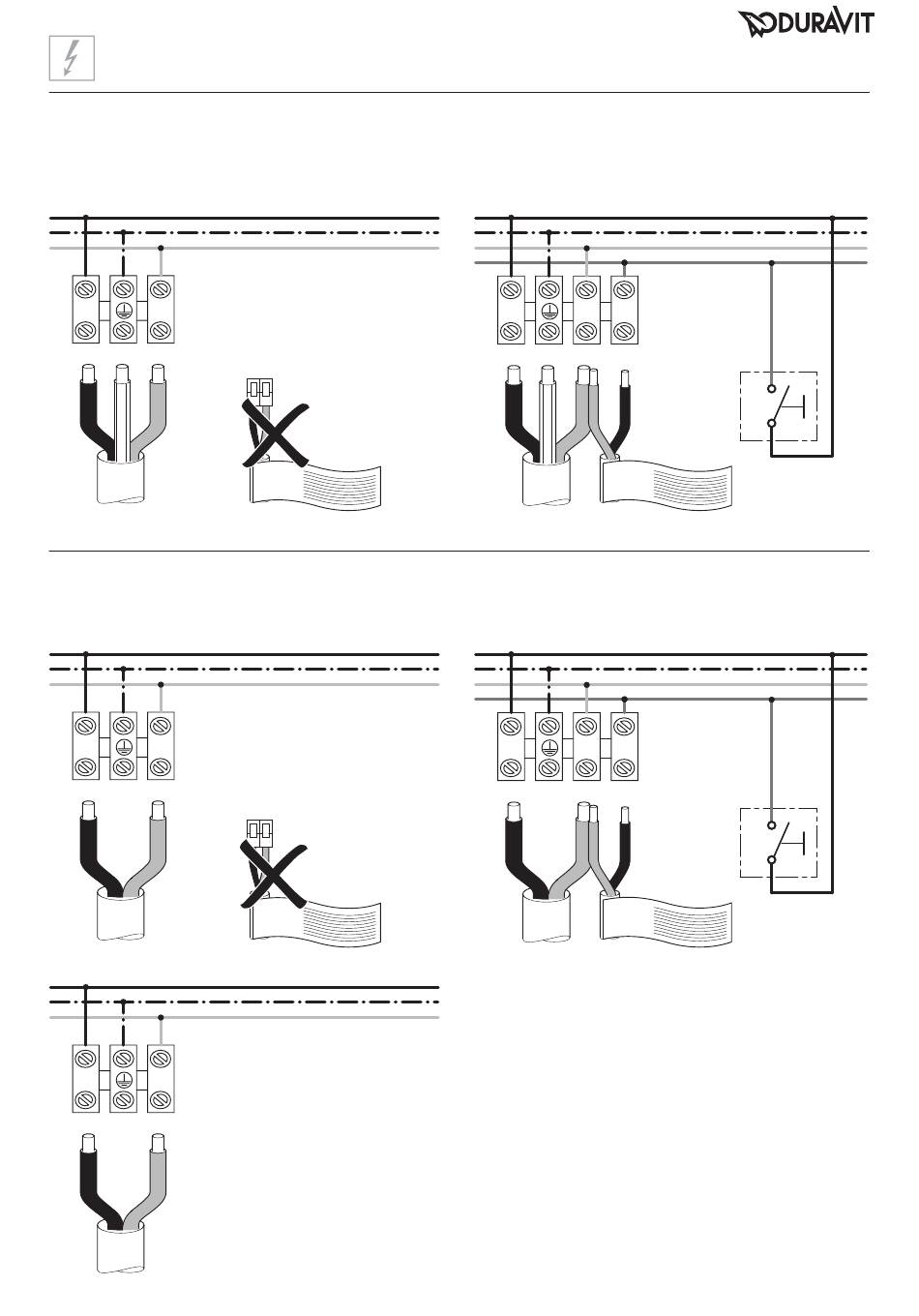 DURAVIT