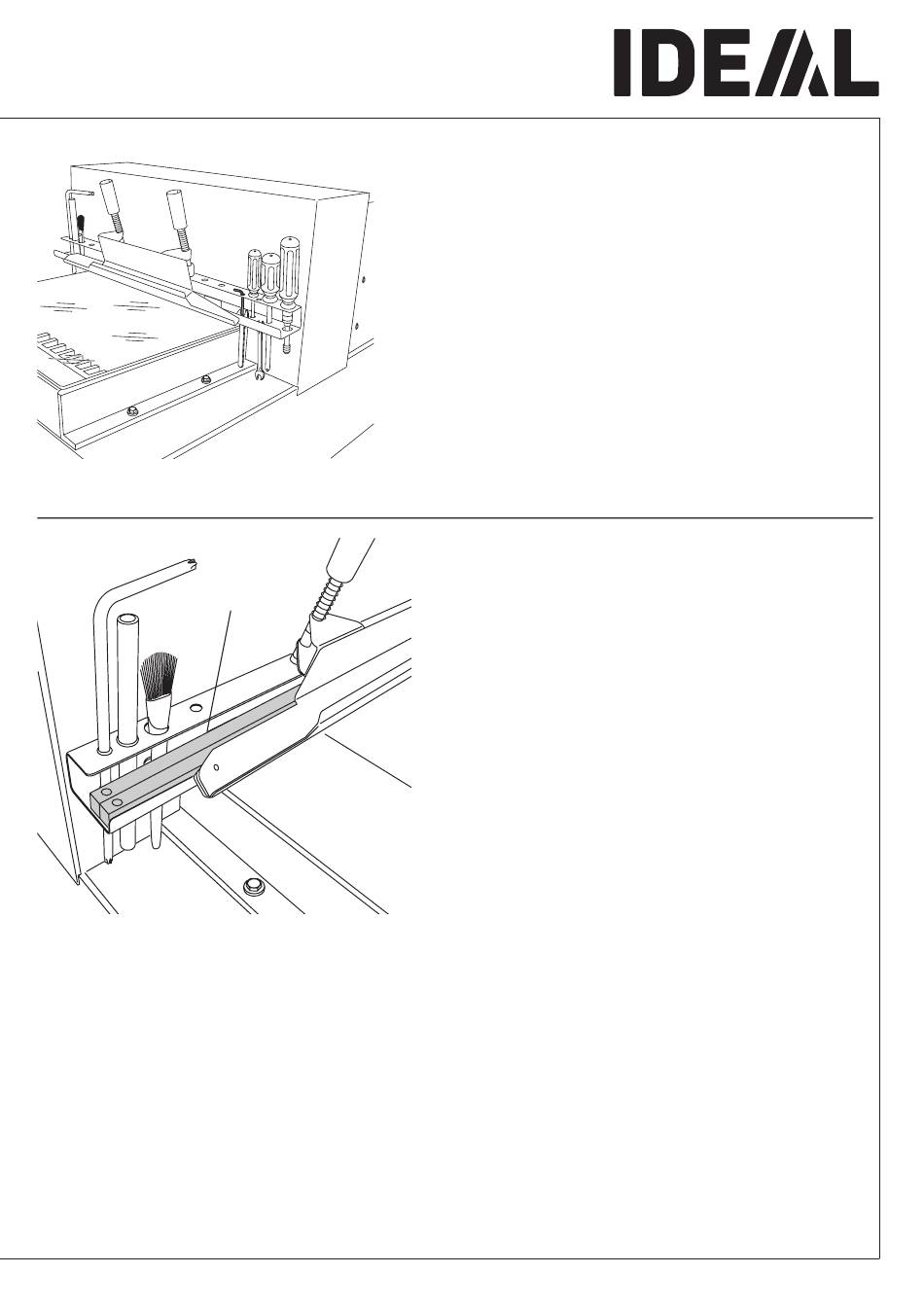 IDEAL