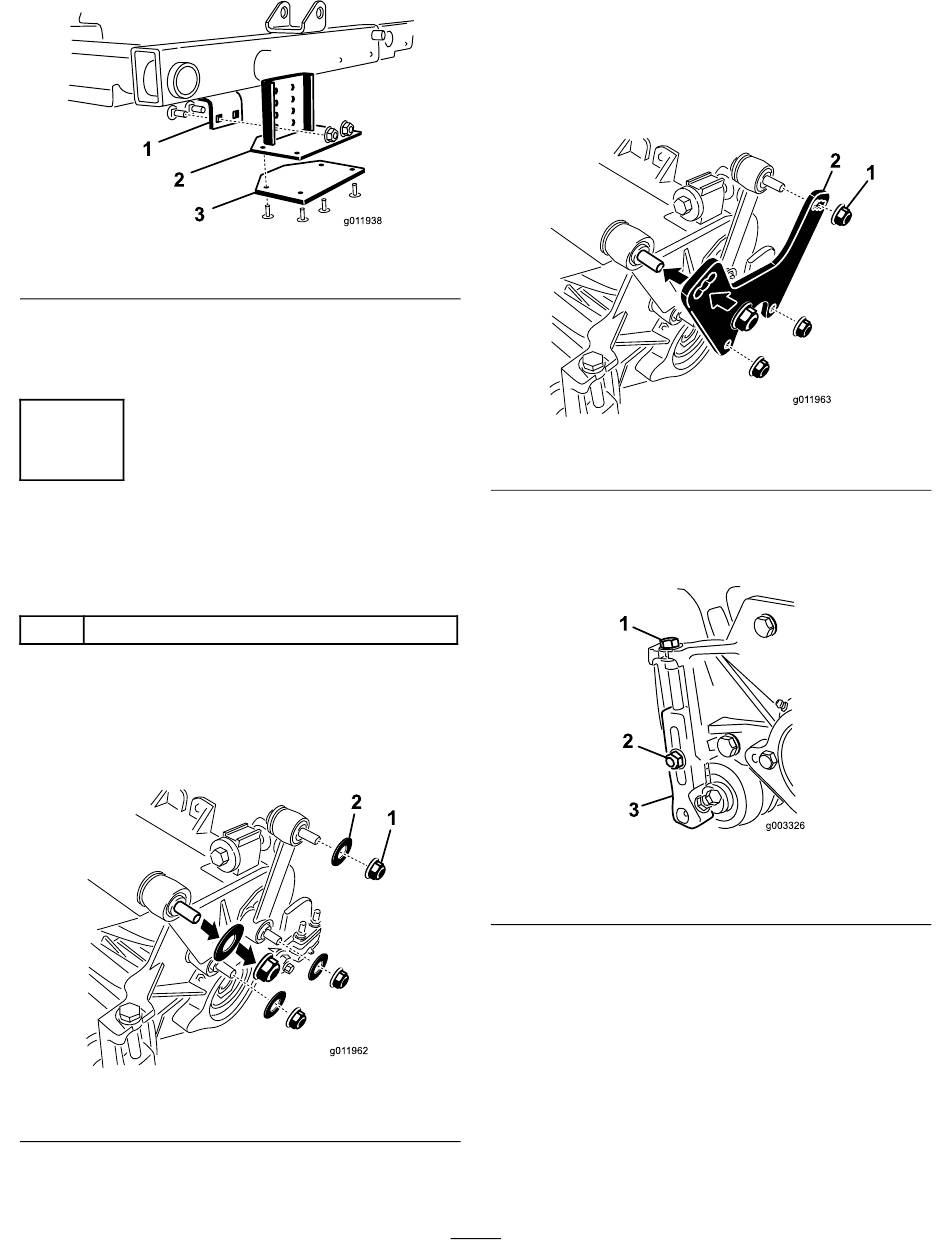 1
2
3
g011938

2
1
g011963

1
2
3
g003326

2
1
g011962