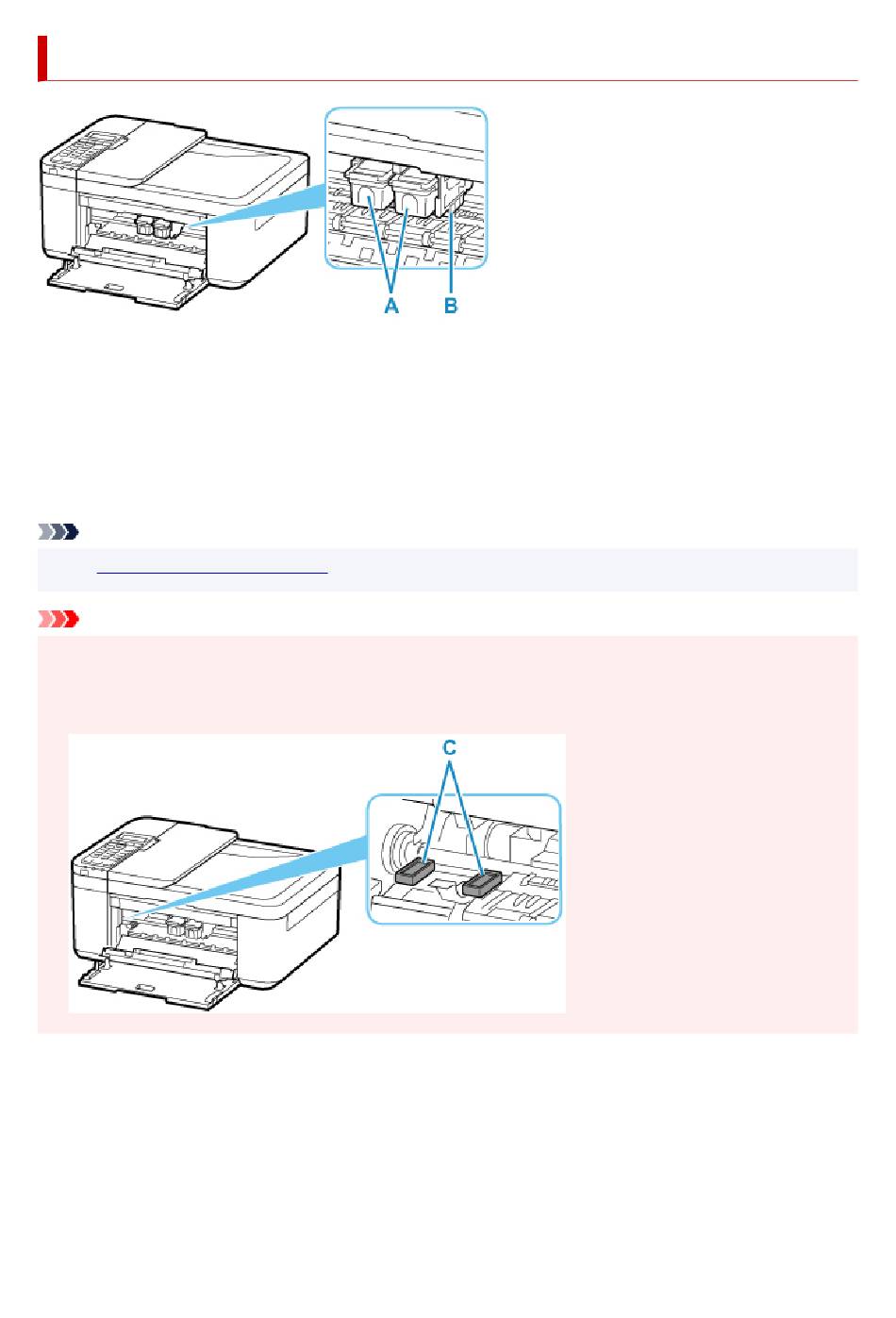 A

B

C