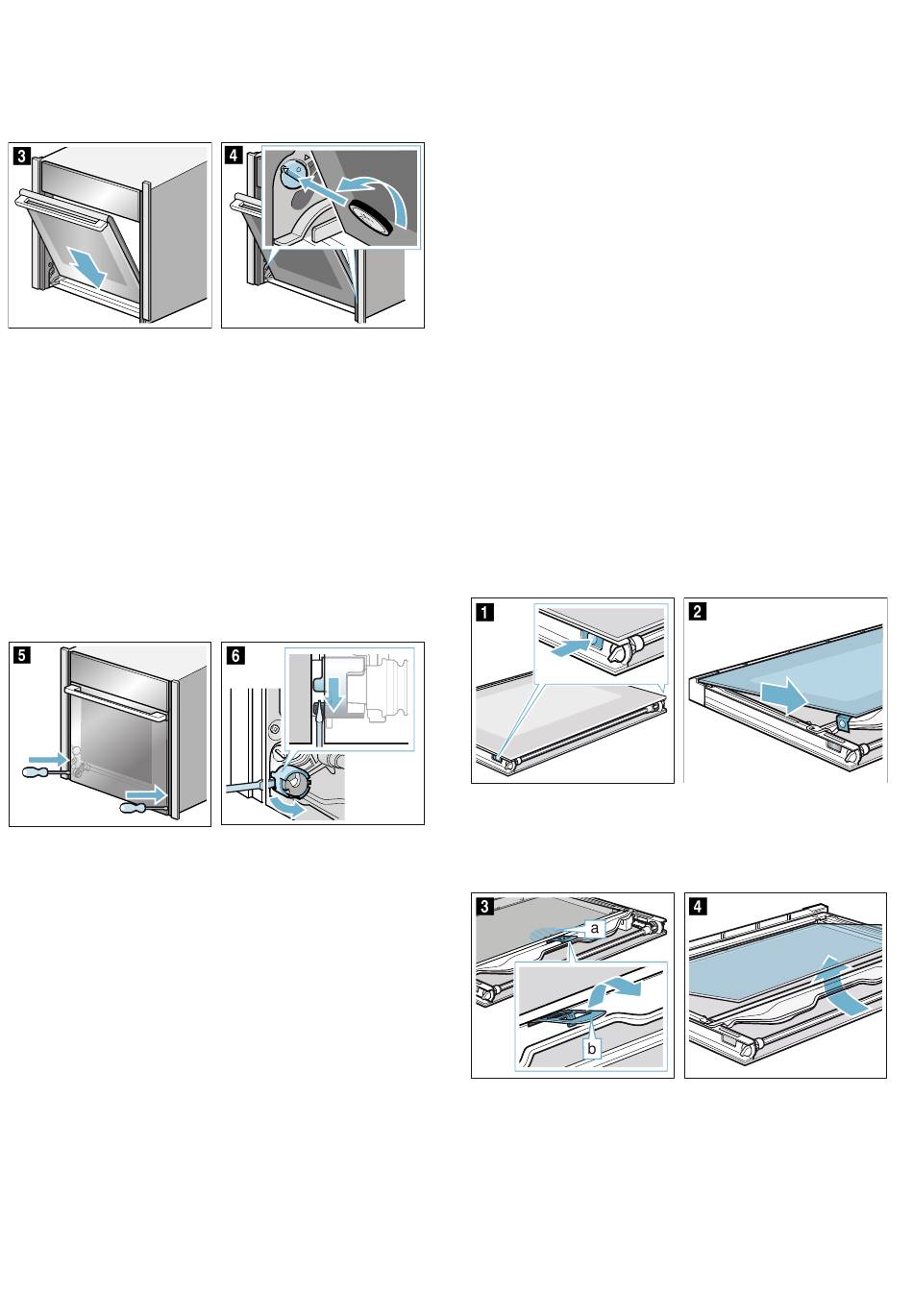 3

4

5

6

1

2

3

a

b

4