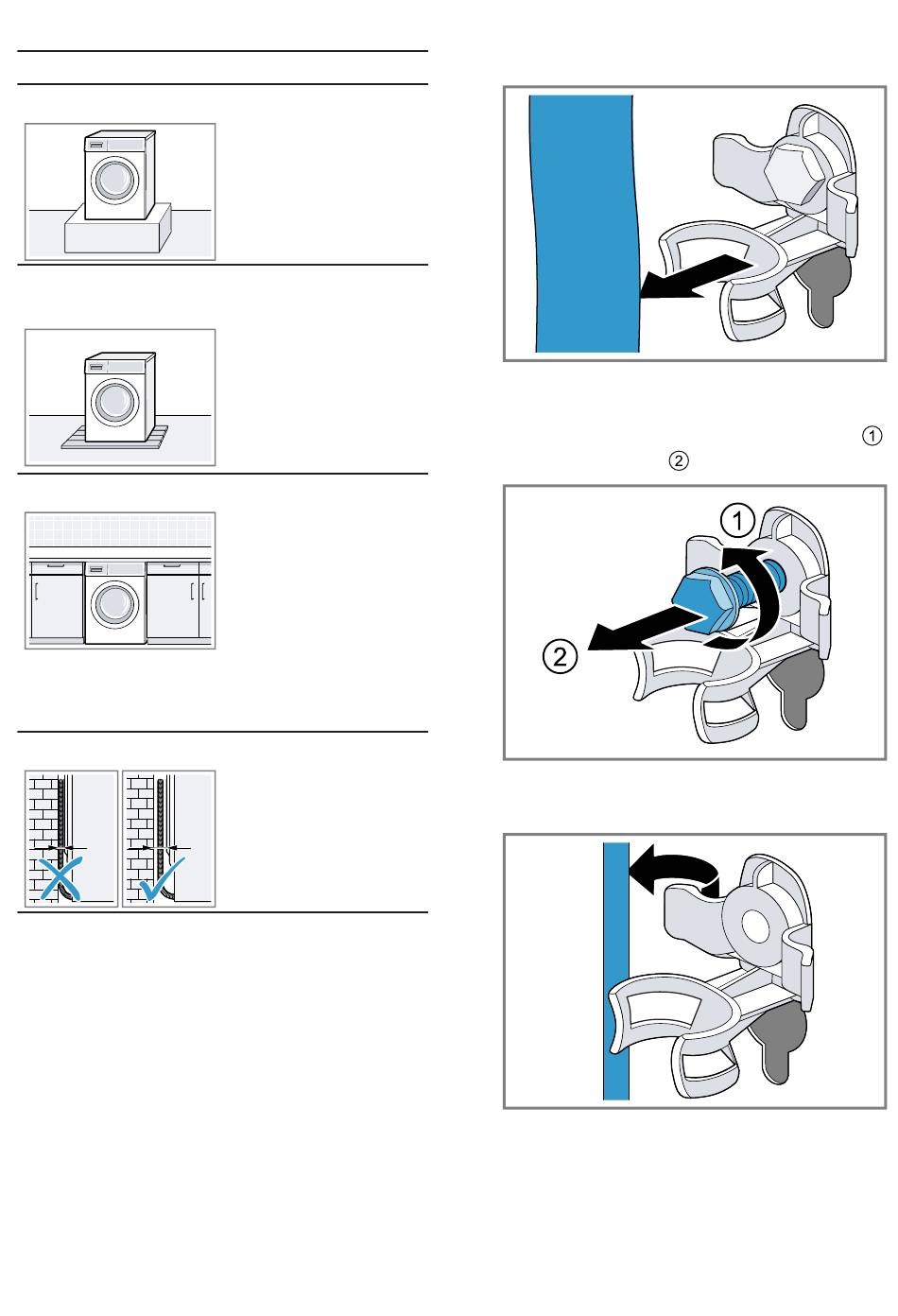 ①
②

1

2