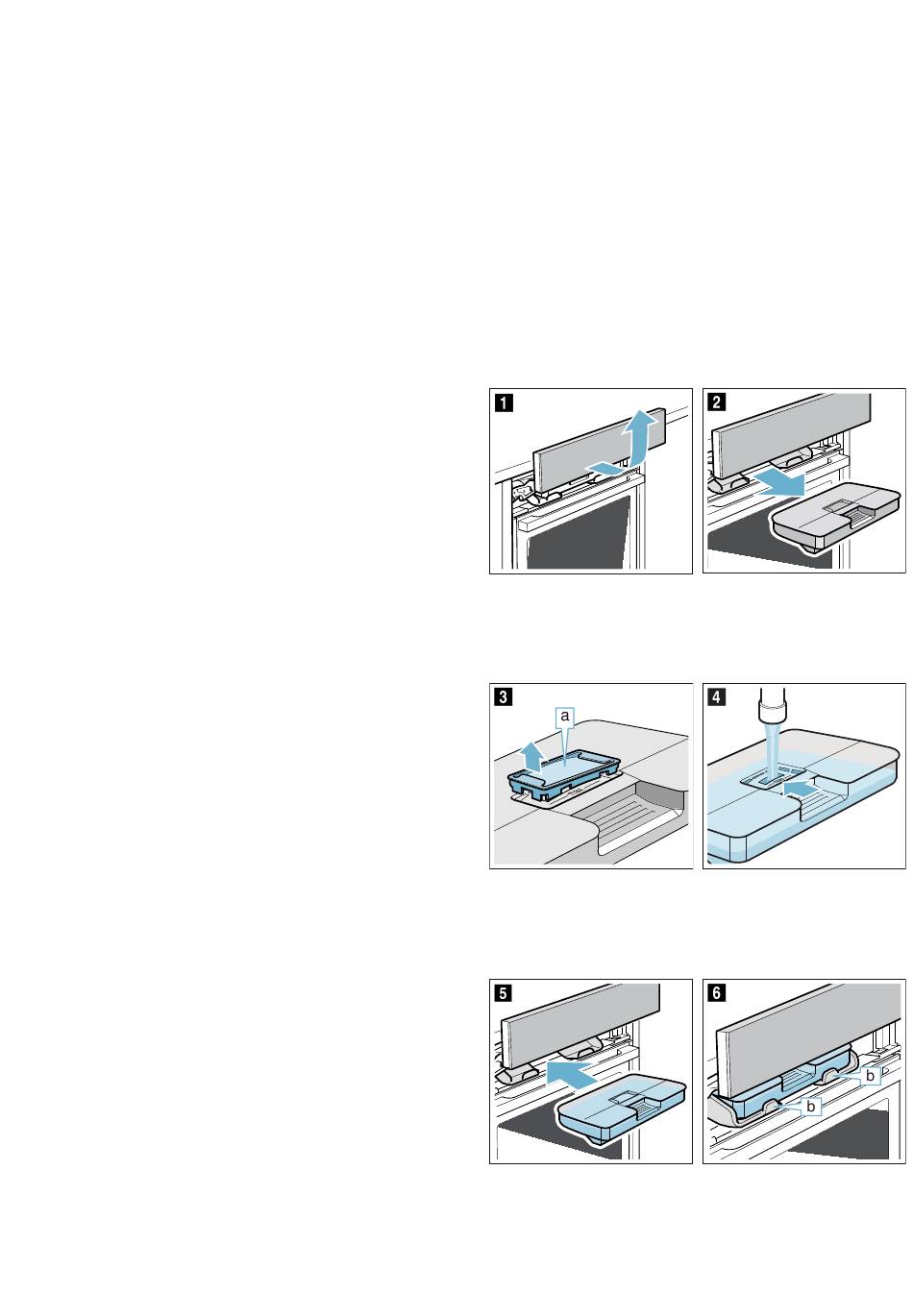 1

2

3

a

4

5

6

b

b