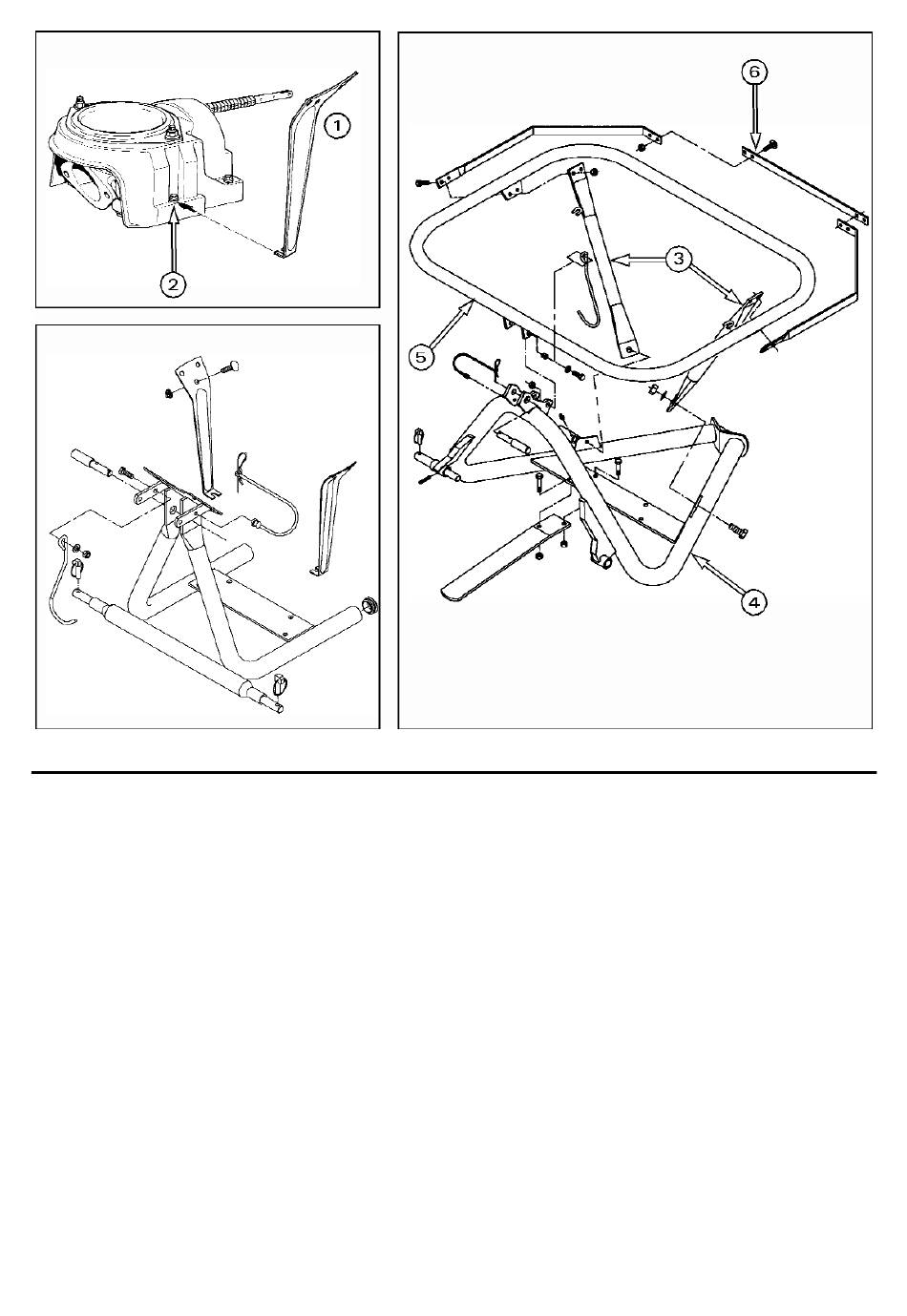 1
2
6
3
5
4