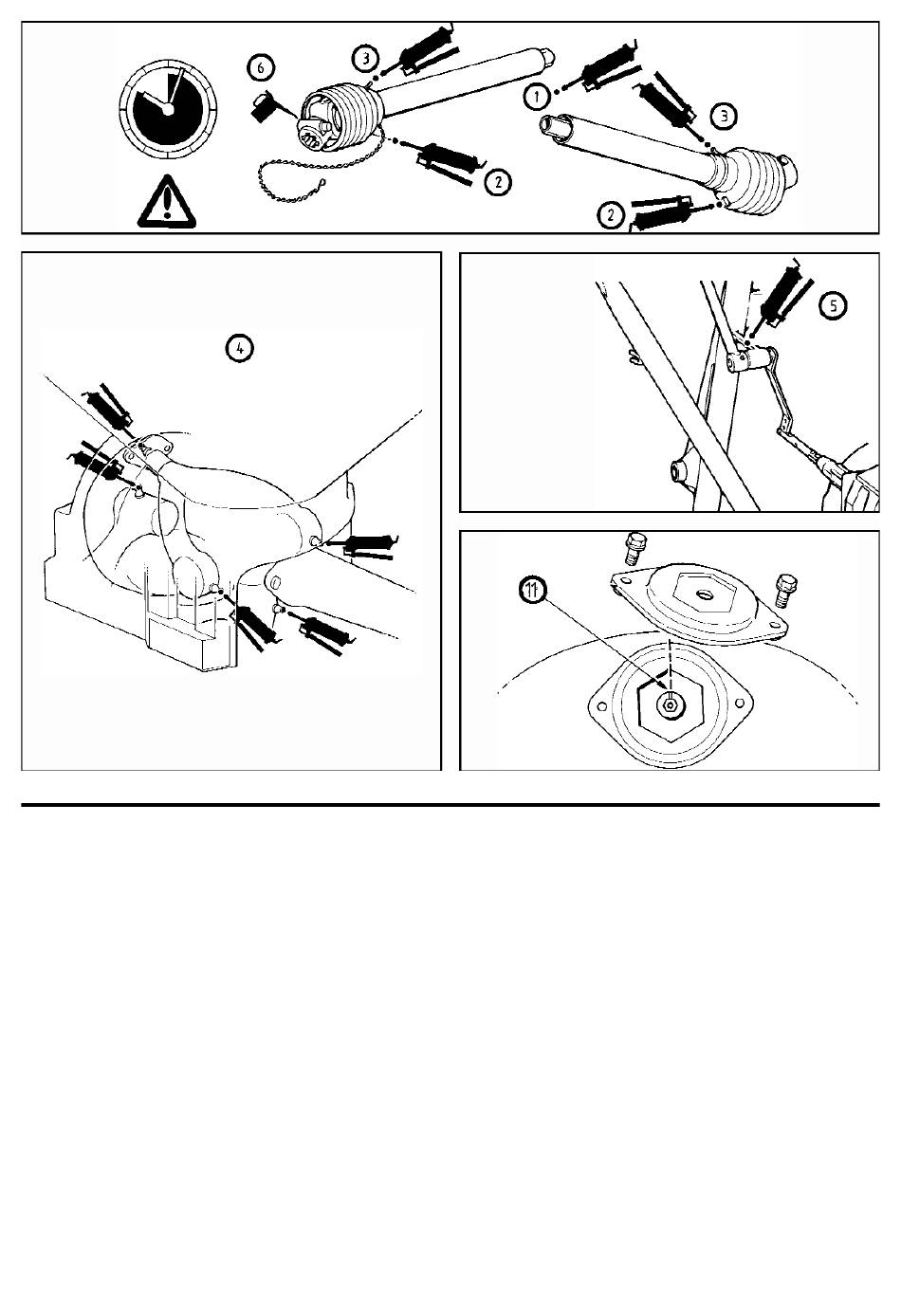 6
3
1
3
2
2
4
5
11