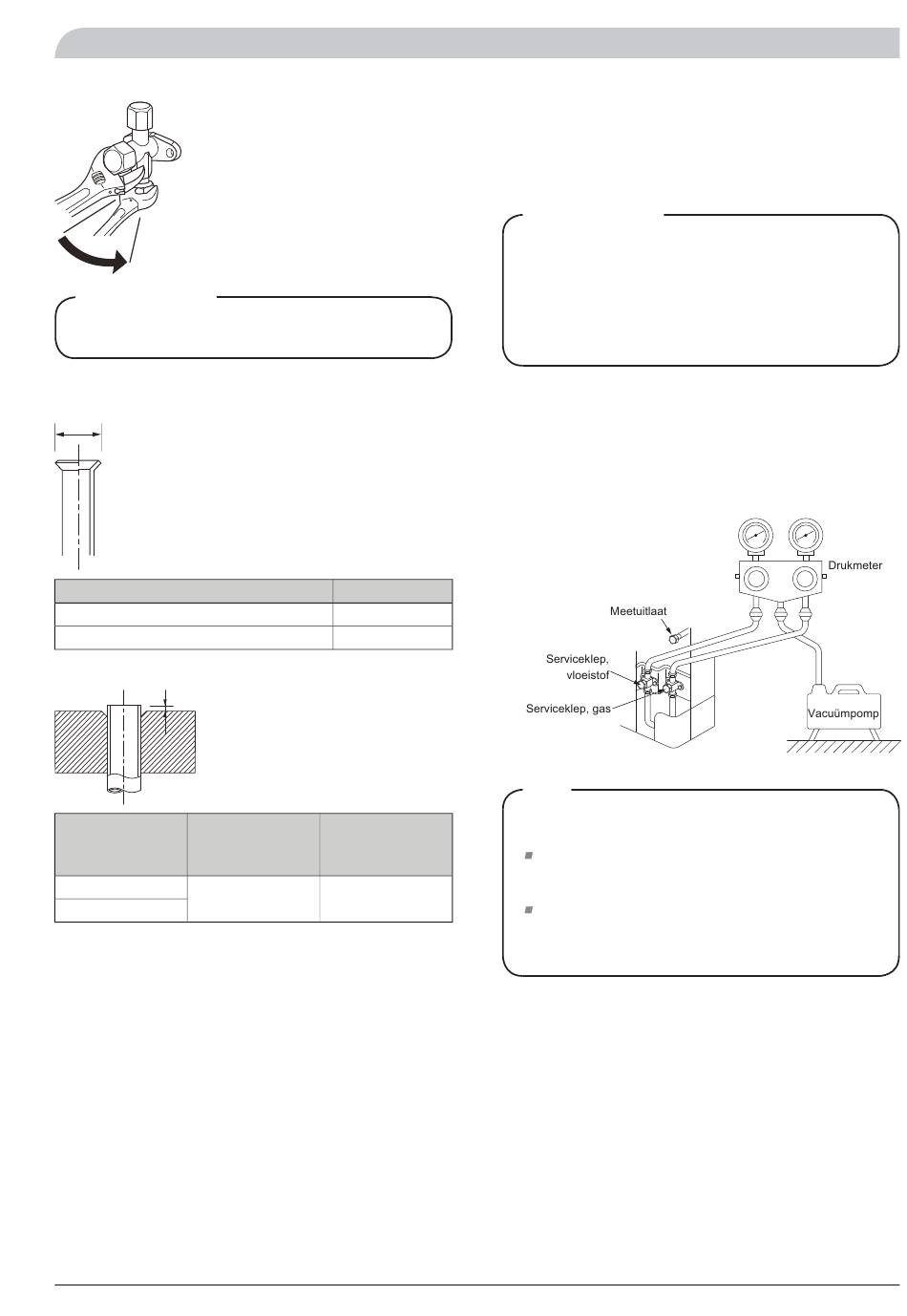 Drukmeter

Meetuitlaat

Serviceklep, vloeistof

Serviceklep, gas

Vacuümpomp