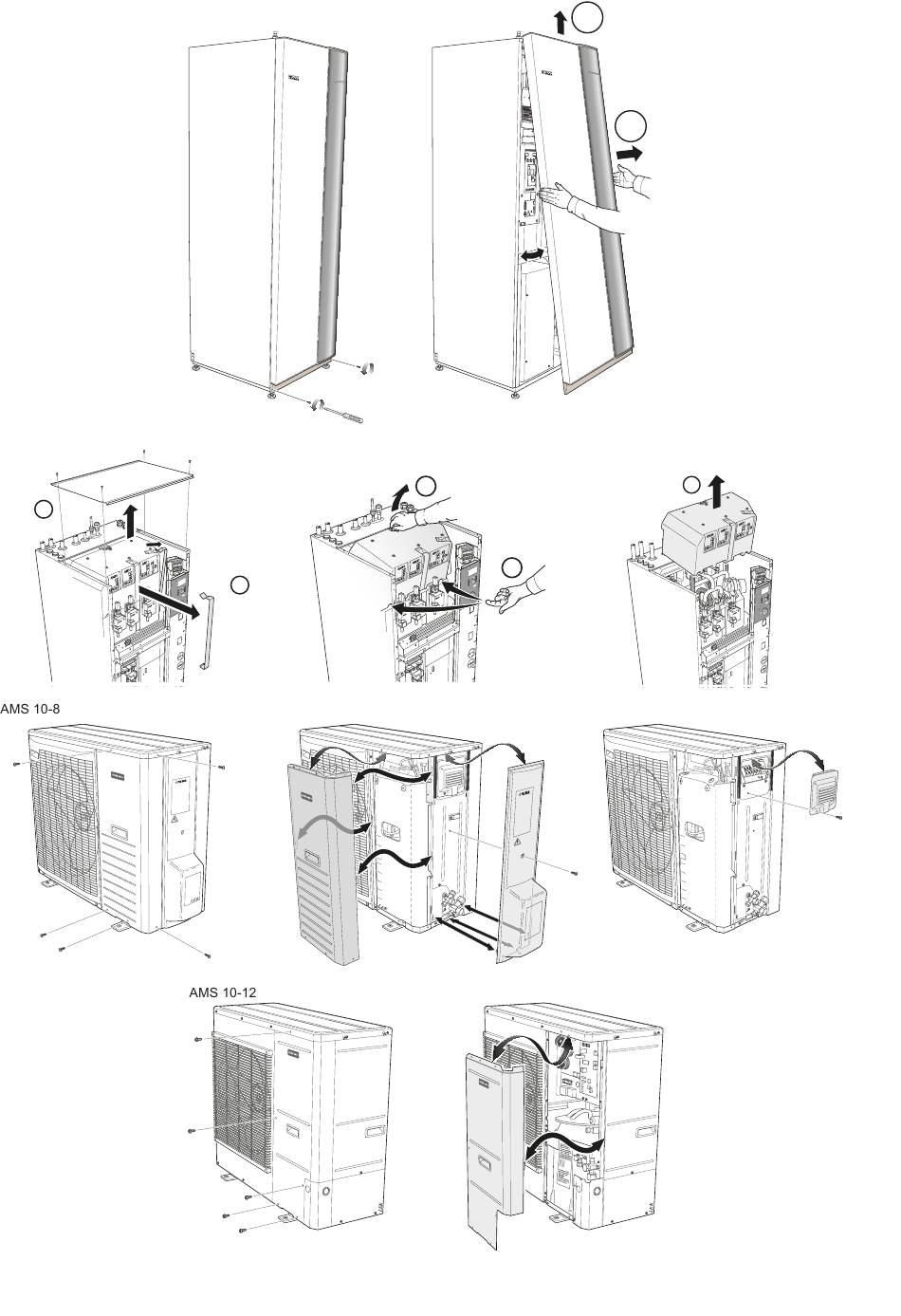 AMS 10-8

AMS 10-12