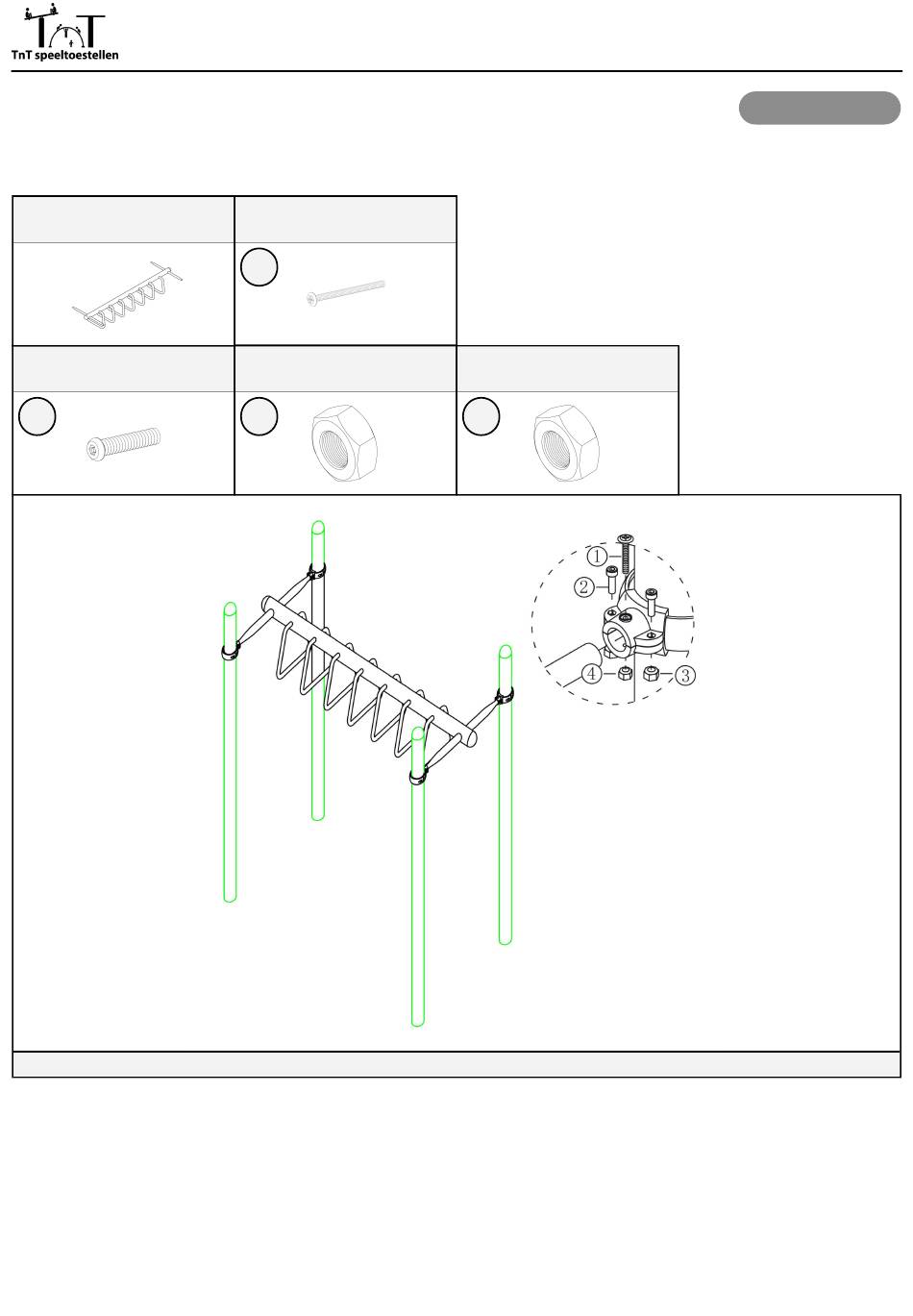 TnT speeltoestellen

1
2
4
3