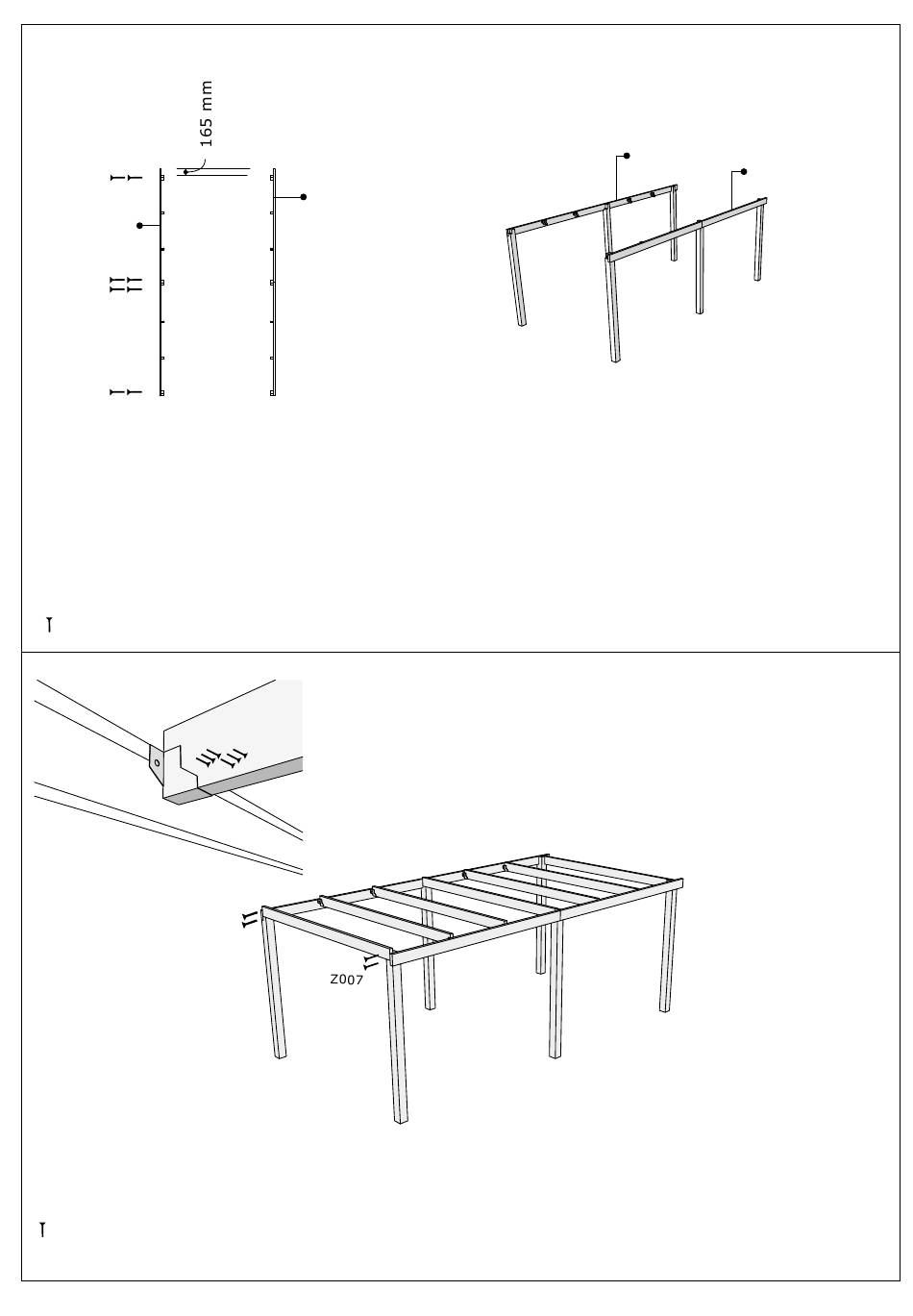 165 mm

Z007