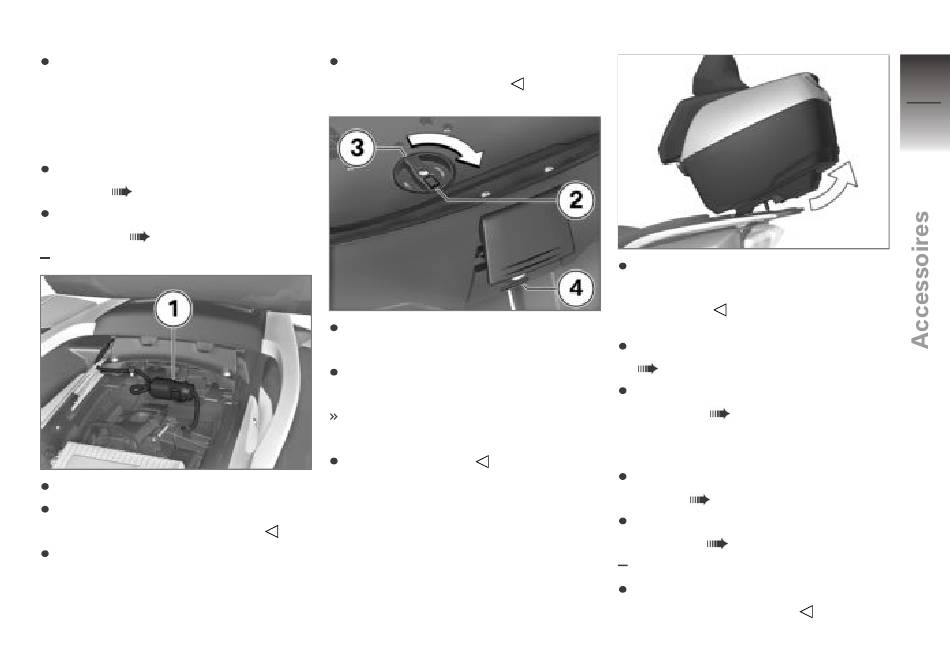 1

3

2

4

Accessoires