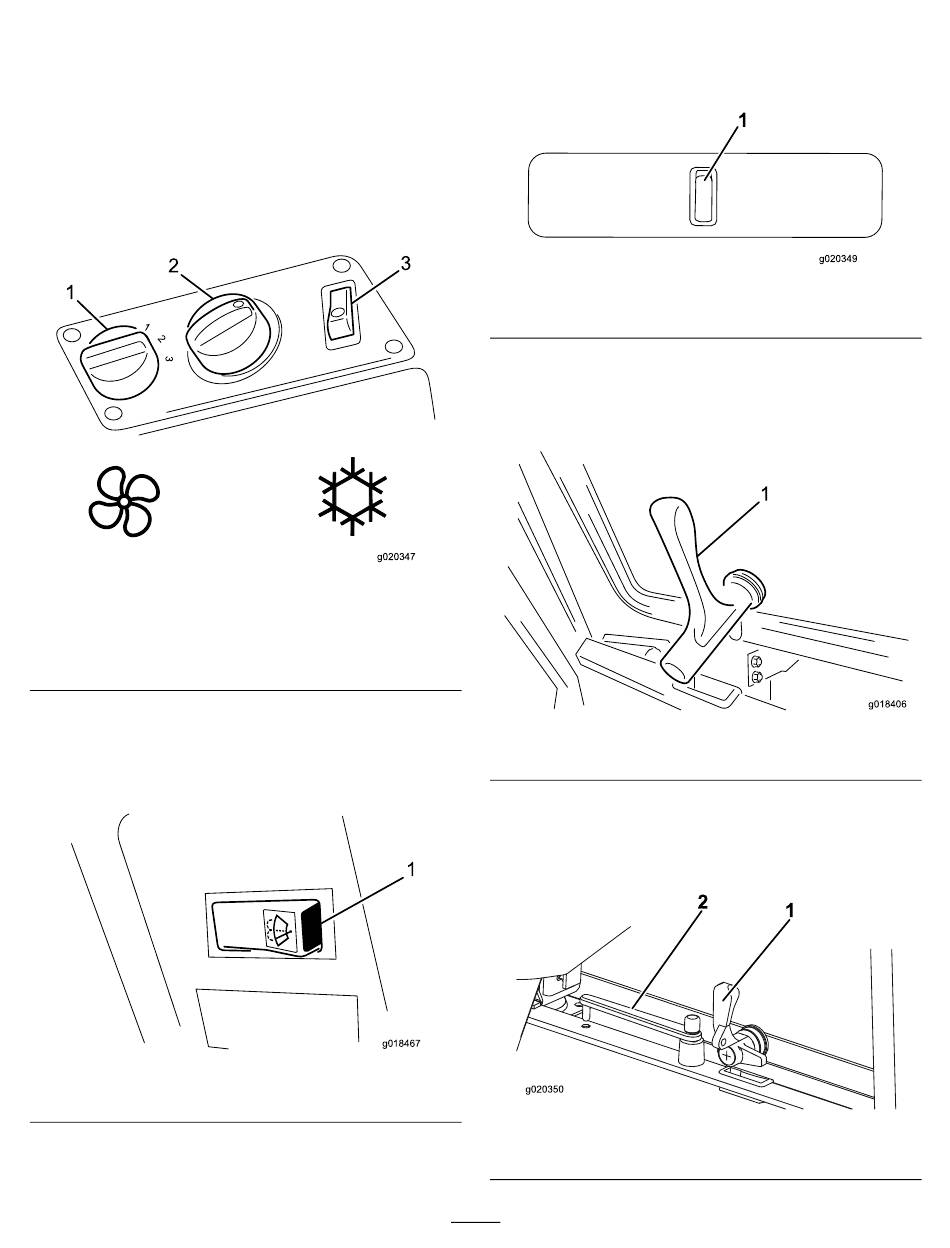 1
2
3
1
2
3
g020347

1
g018467

1
g020349

1
g018406

2
1
g020350