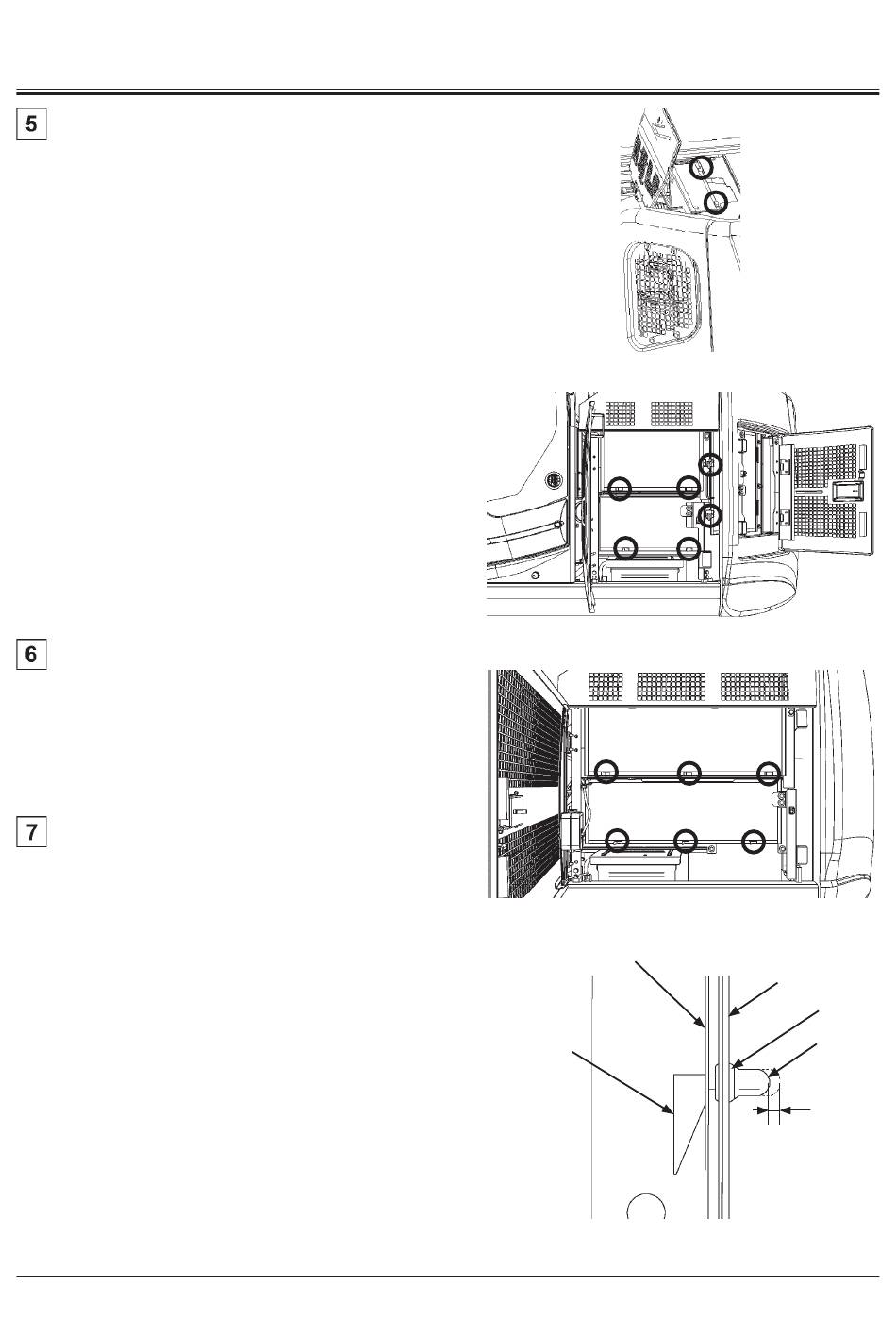 5

6

7