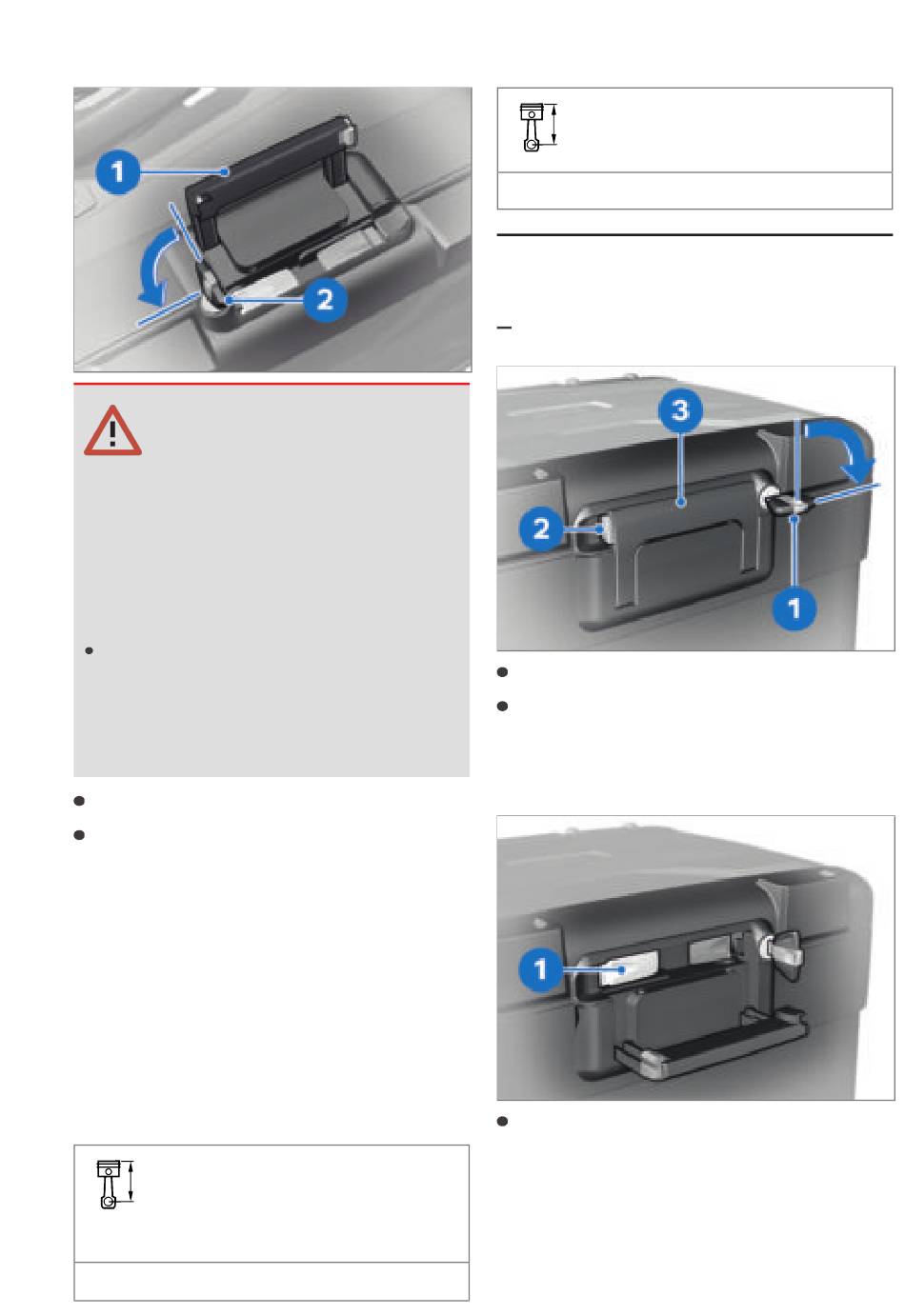 1
2
3
2
1
1