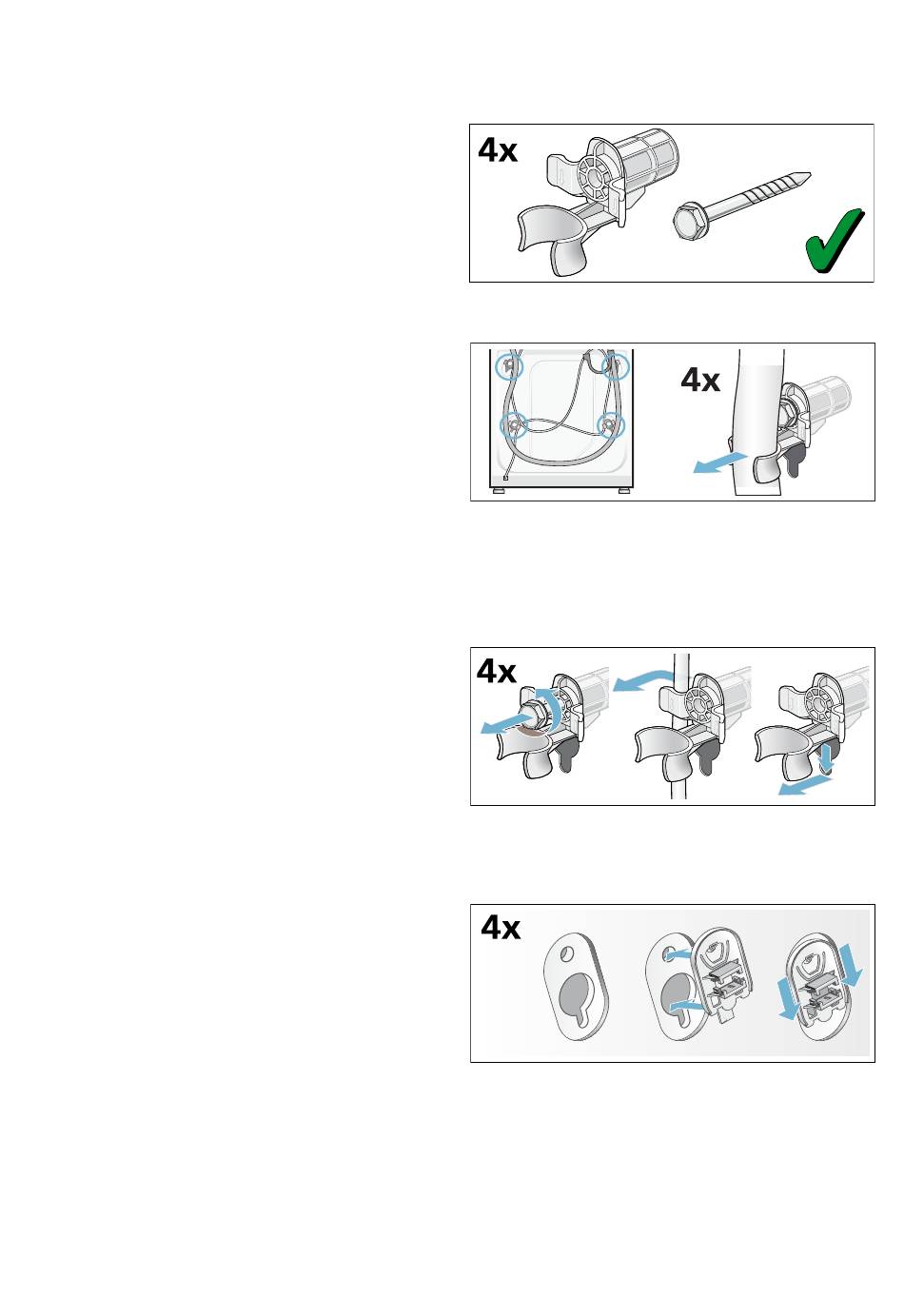 4x

4x

4x

4x