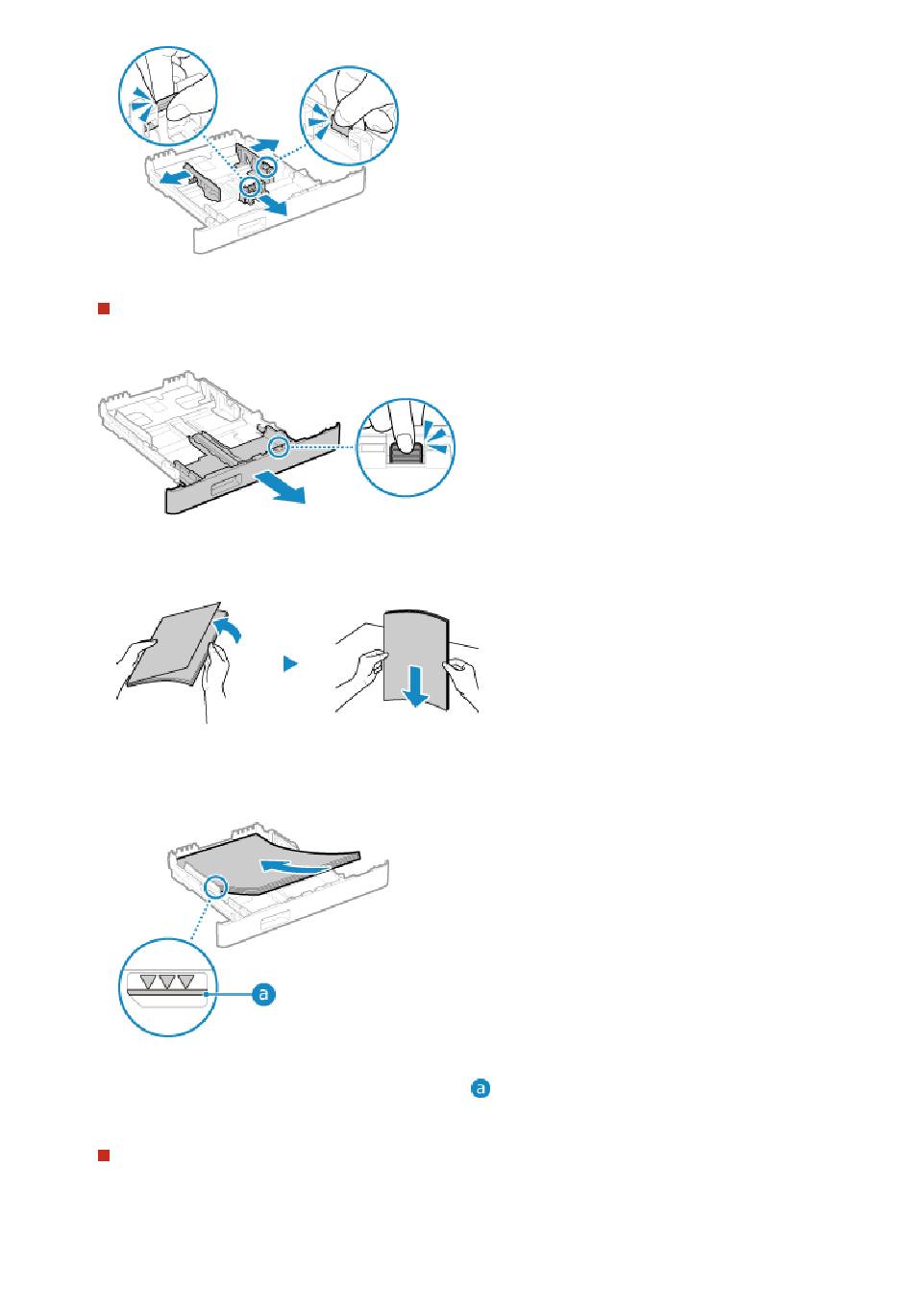 a

a