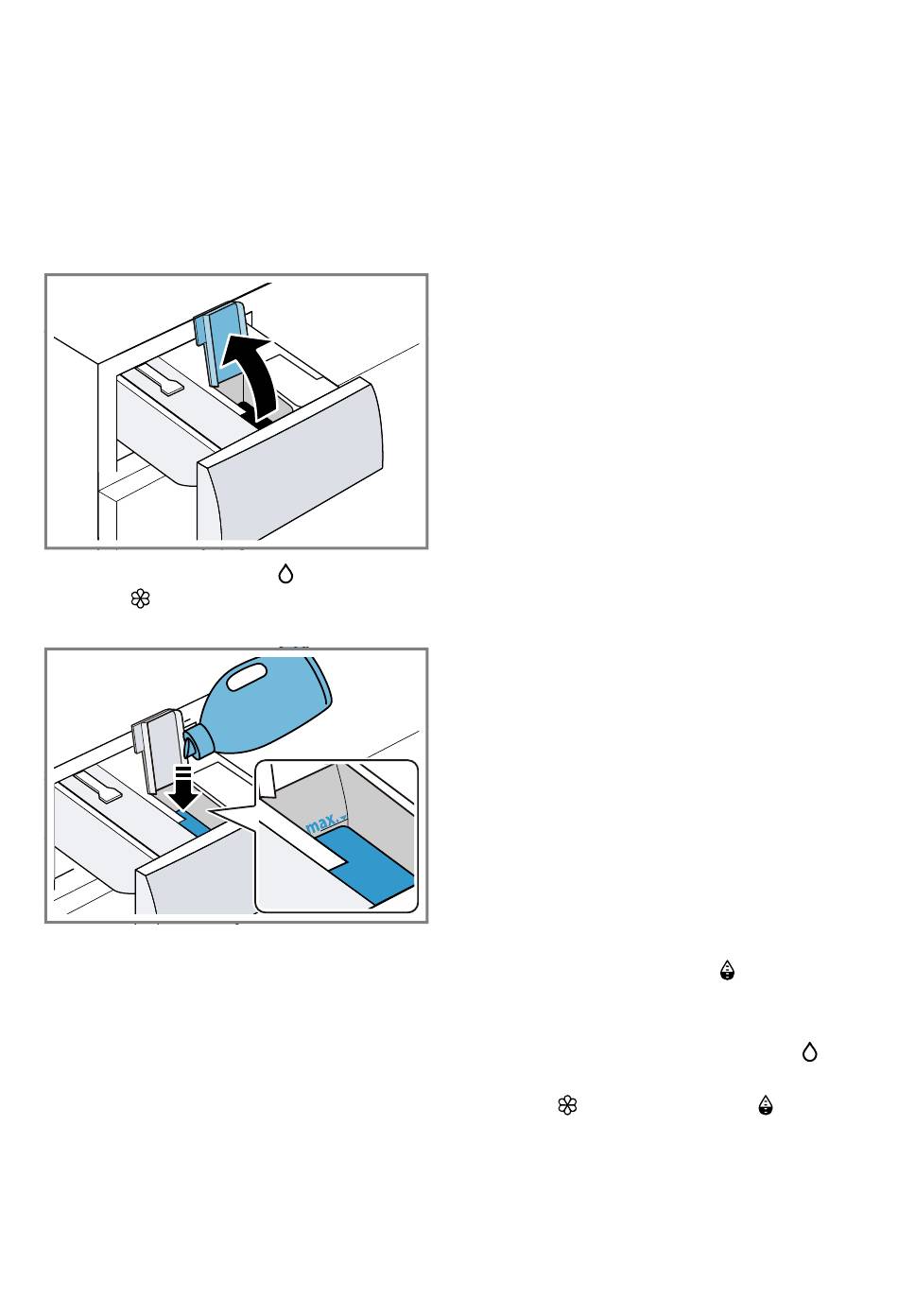 max.