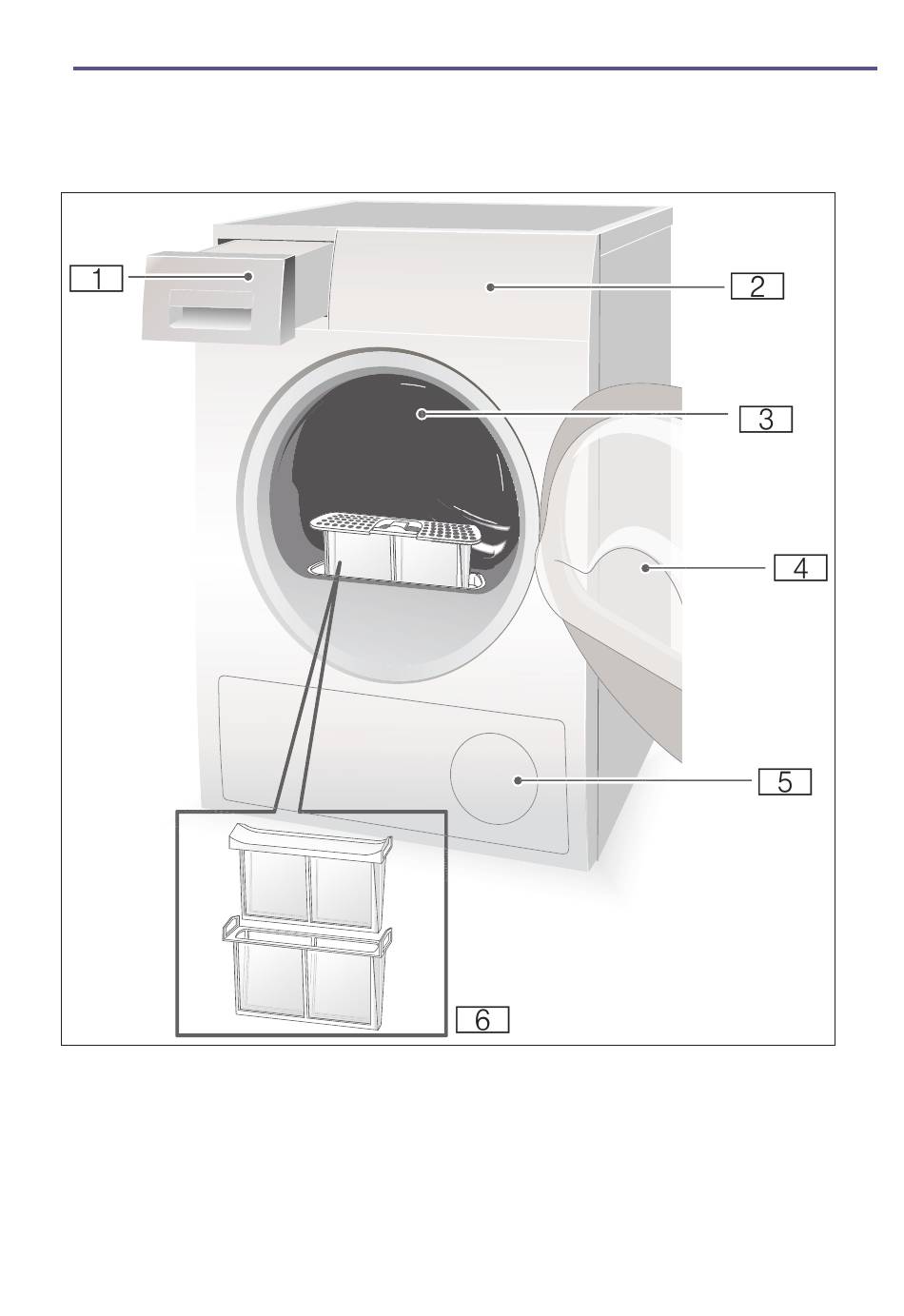 1
2
3
4
5
6