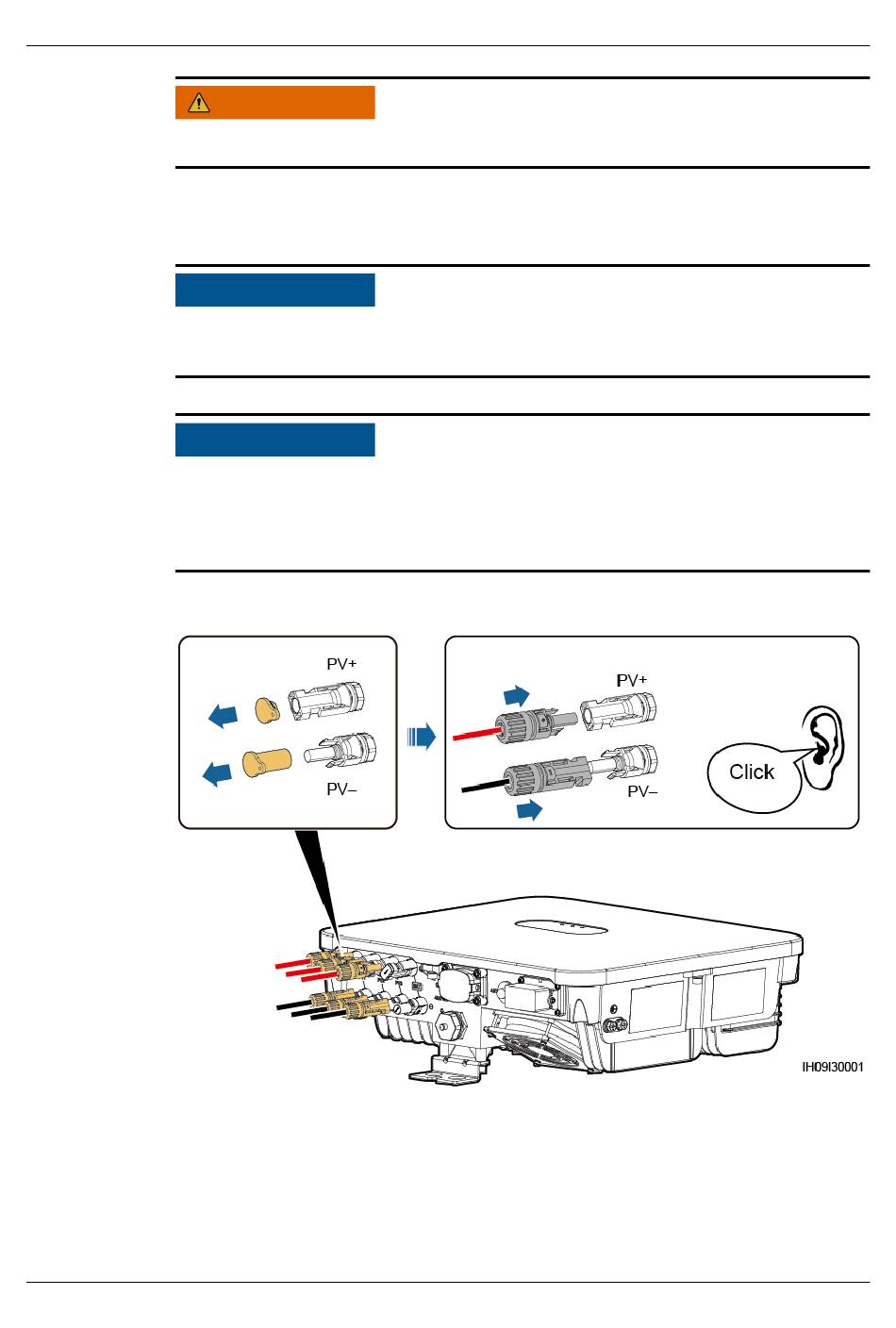 PV+

PV–

PV+

PV–

Click

IH09I30001