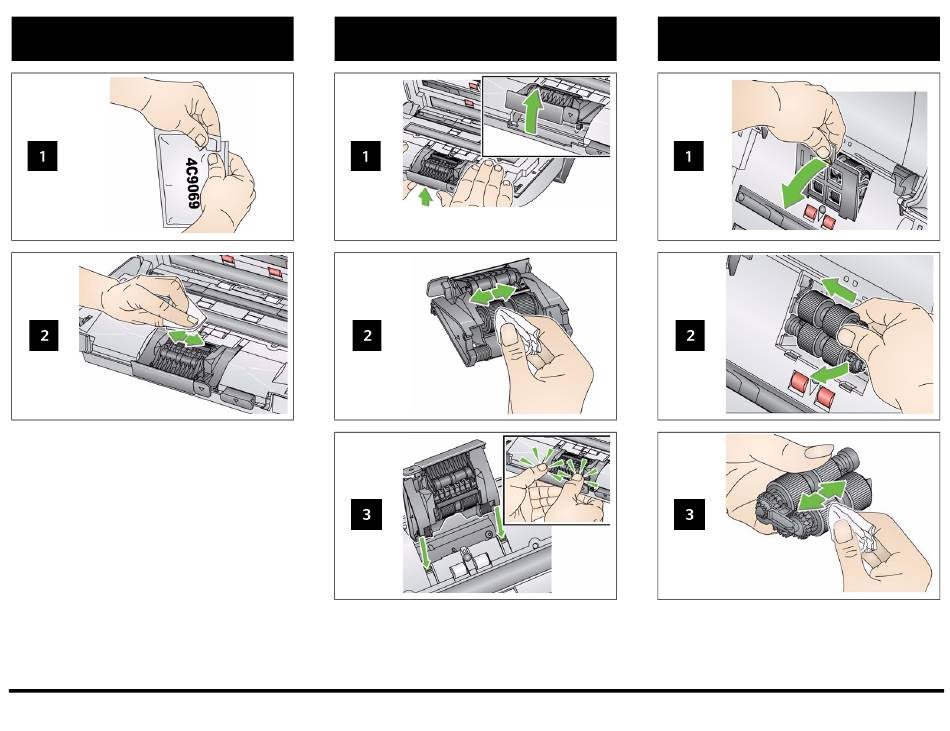 1

4C9069

2

1

2

3

1

2

3