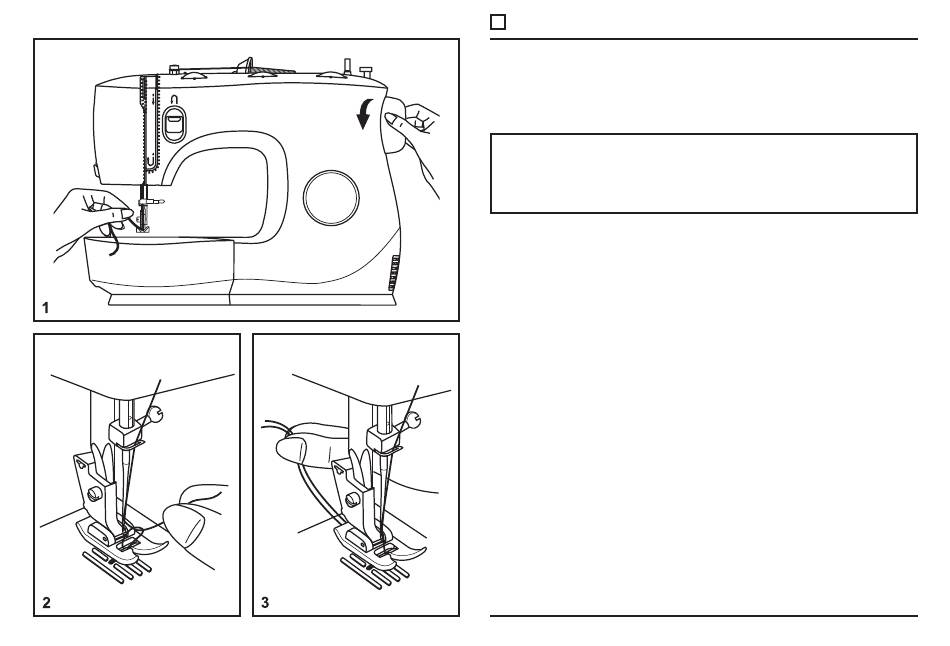 1

2

3