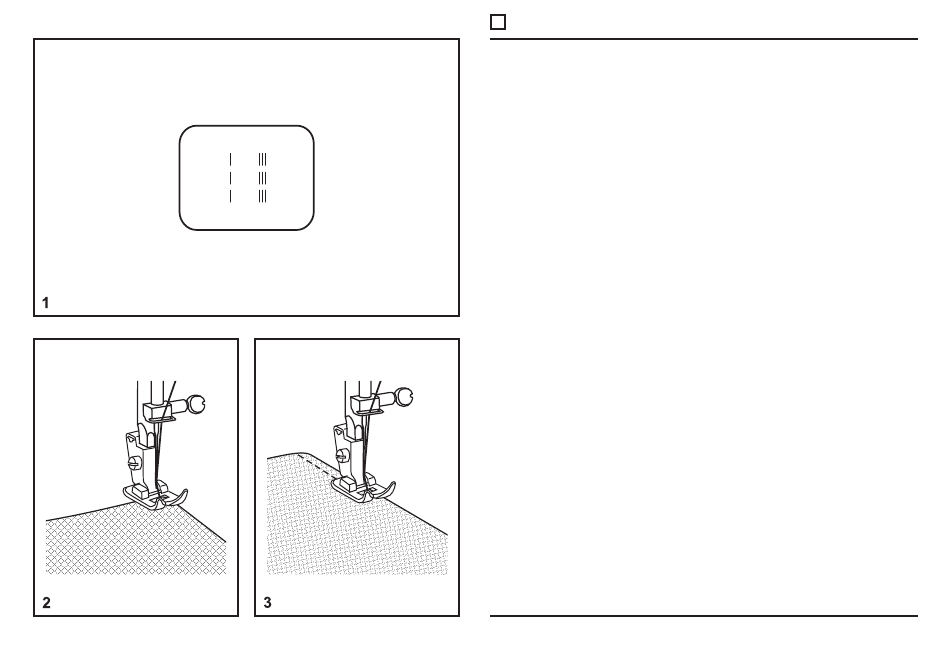 1

2

3