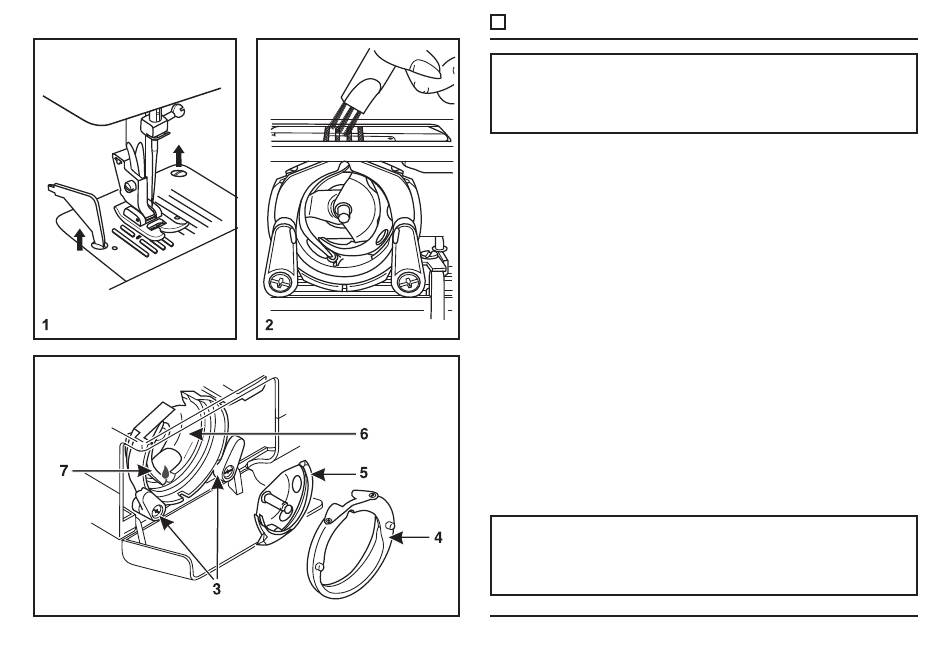 1

2

6

7

5

4

3