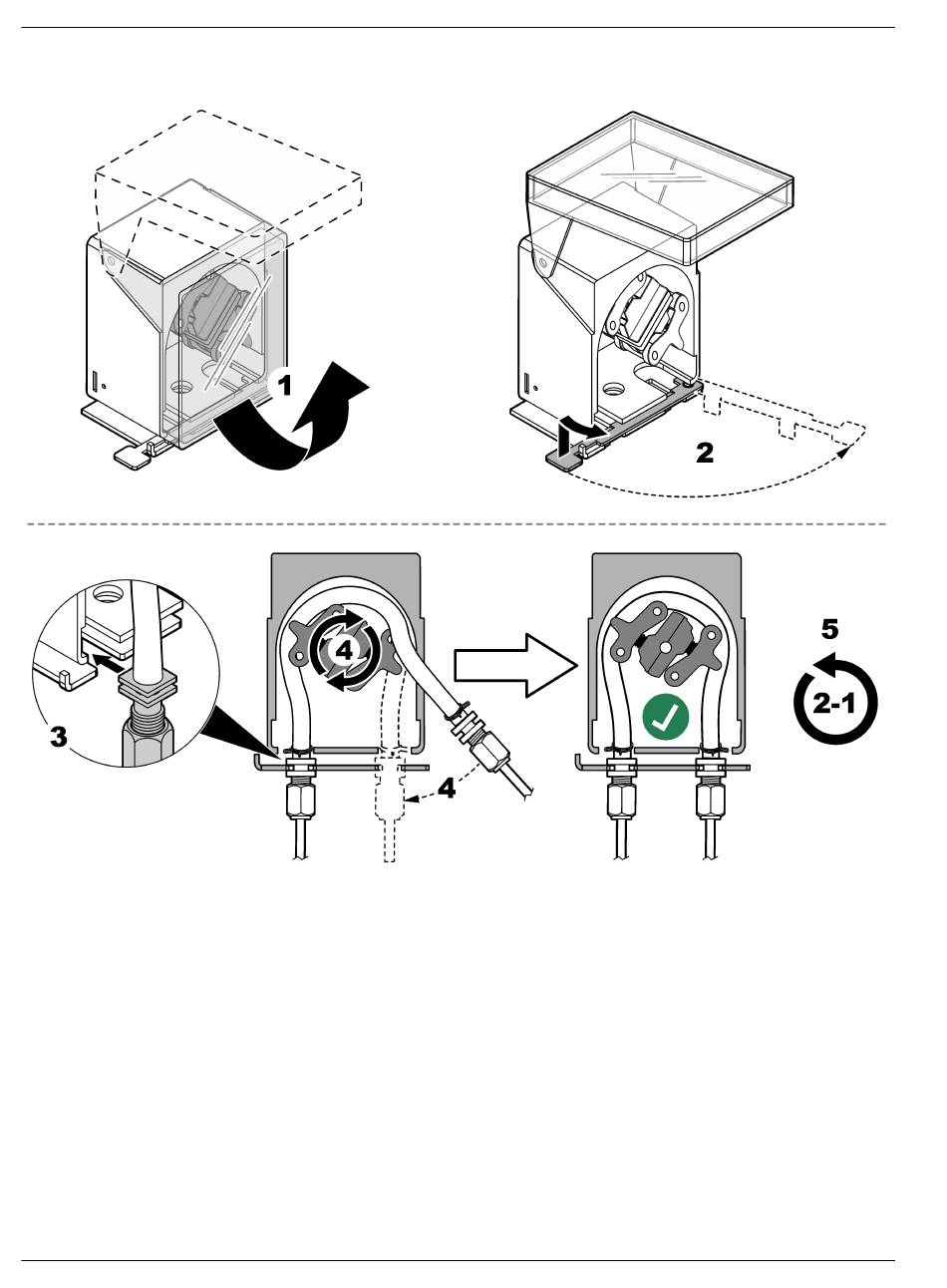 1

2

3

4

4

5

2-1