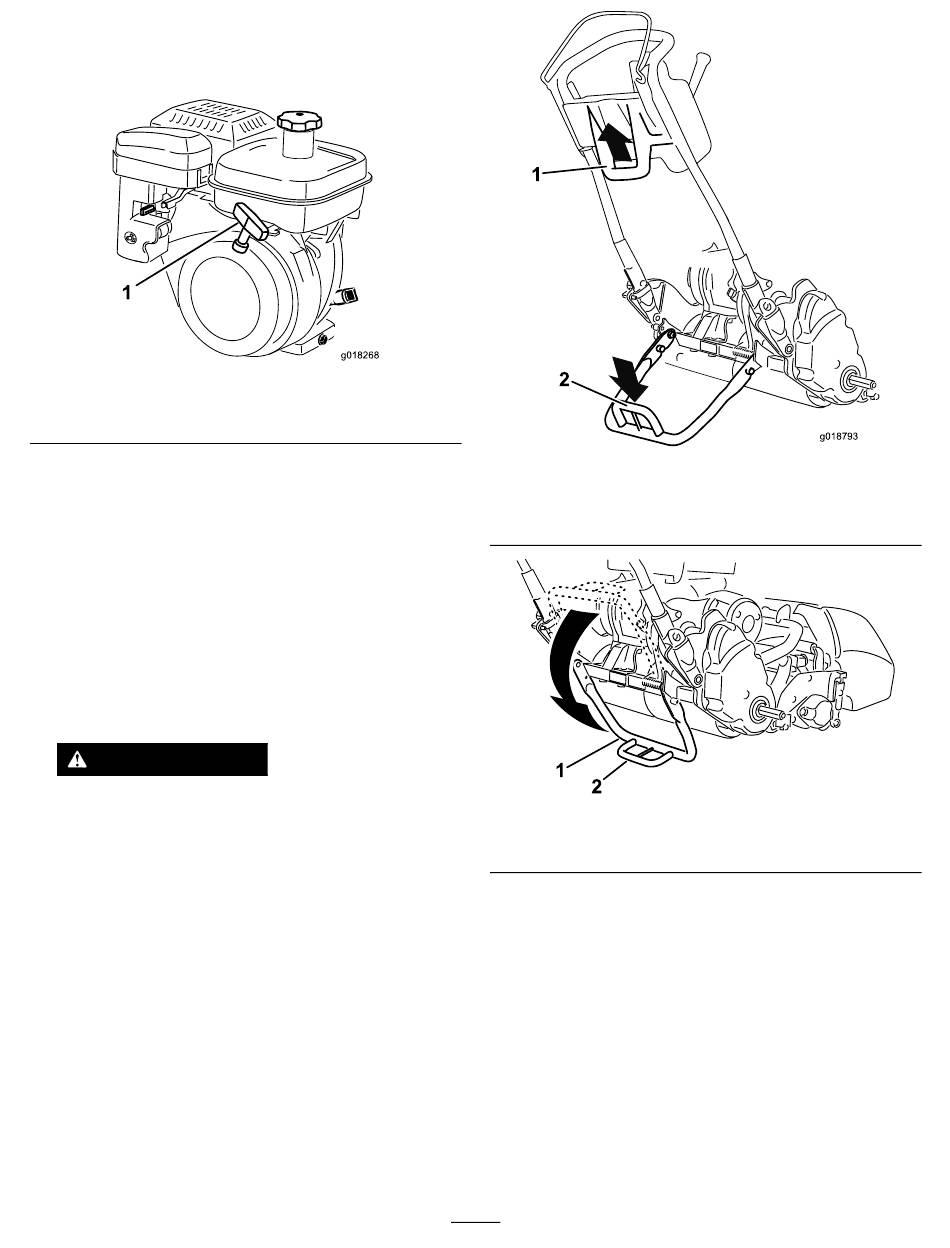 1

g018268

1

2

g018793

1

2