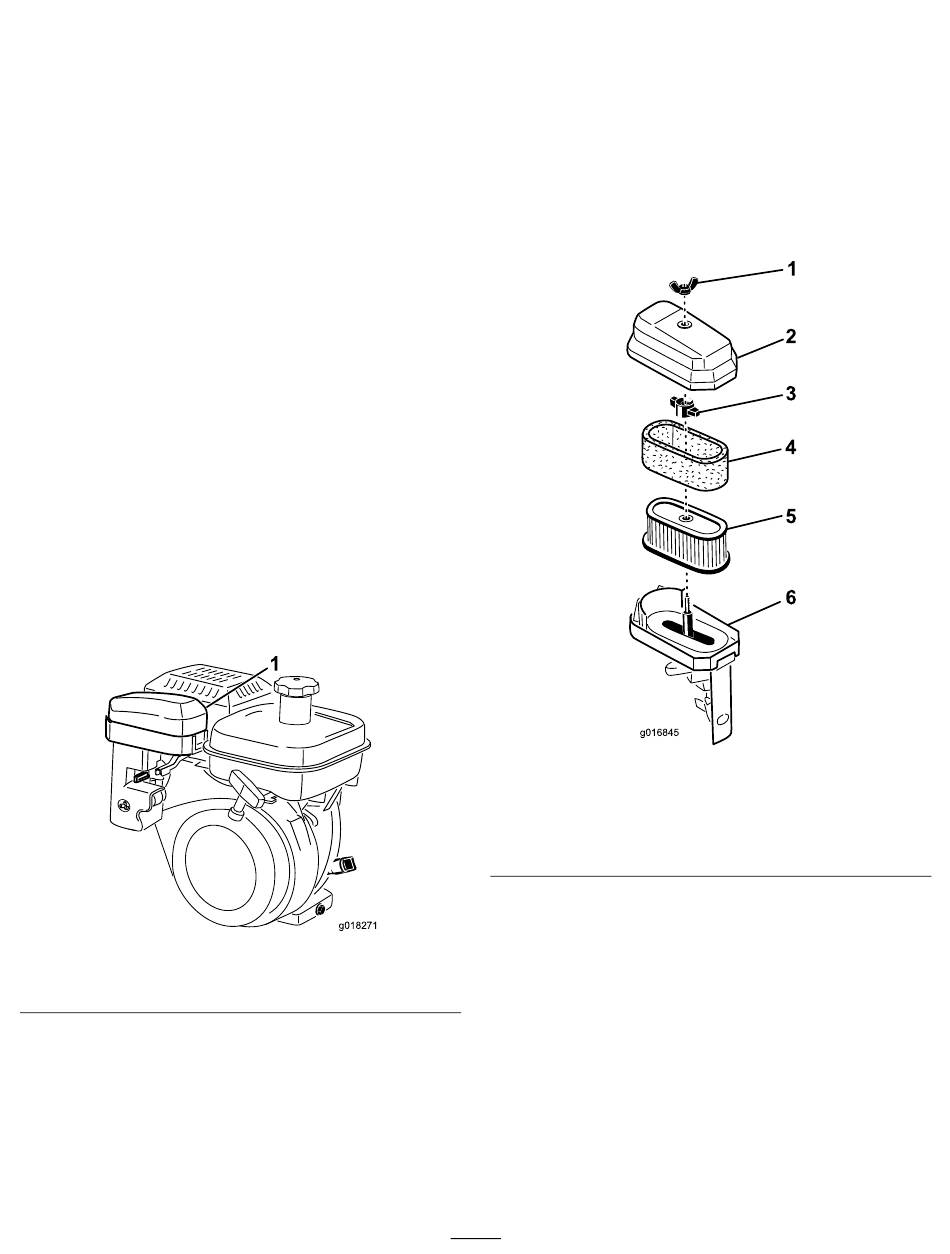 1

g018271

1

2

3

4

5

6

g016845