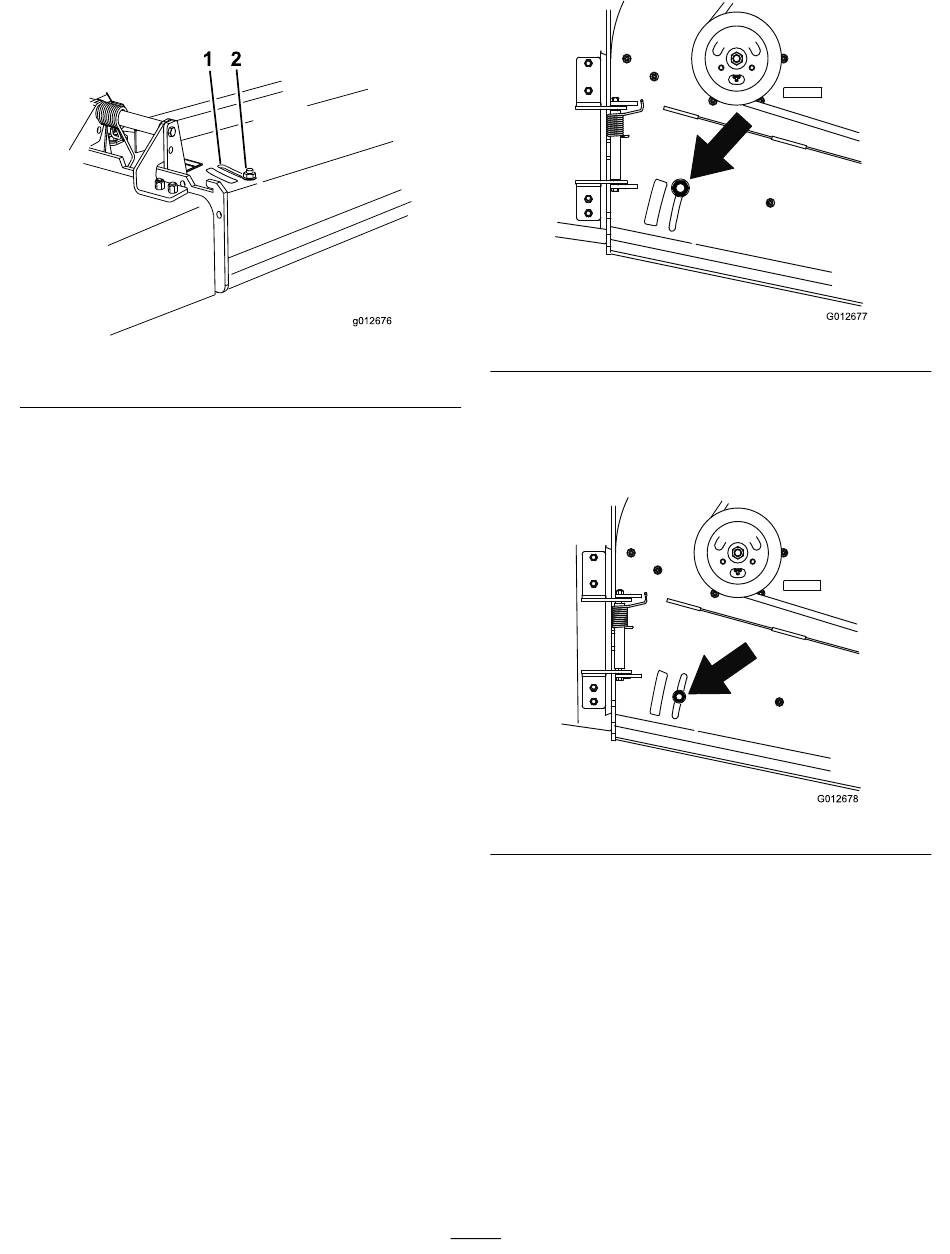 1 2

g012676

G012677

G012678