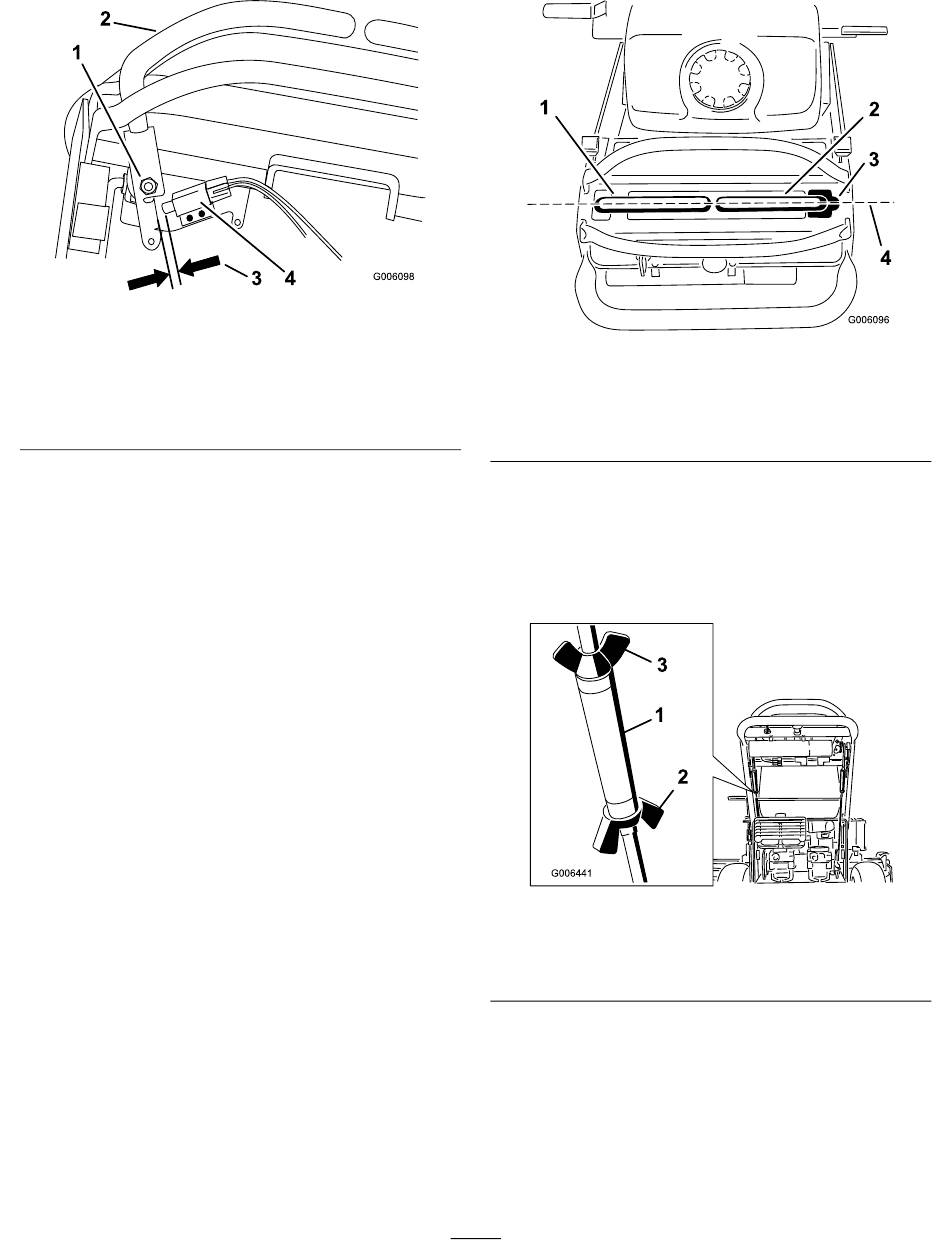 2
1
3
4
G006098

1
2
3
4
G006096

3
1
2
G006441