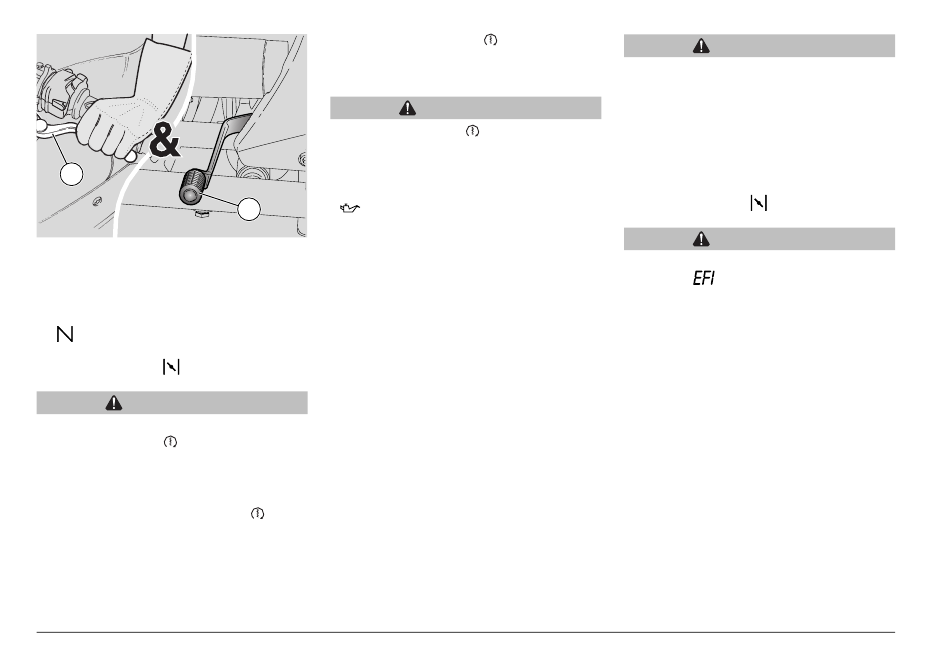 &

N

EFI