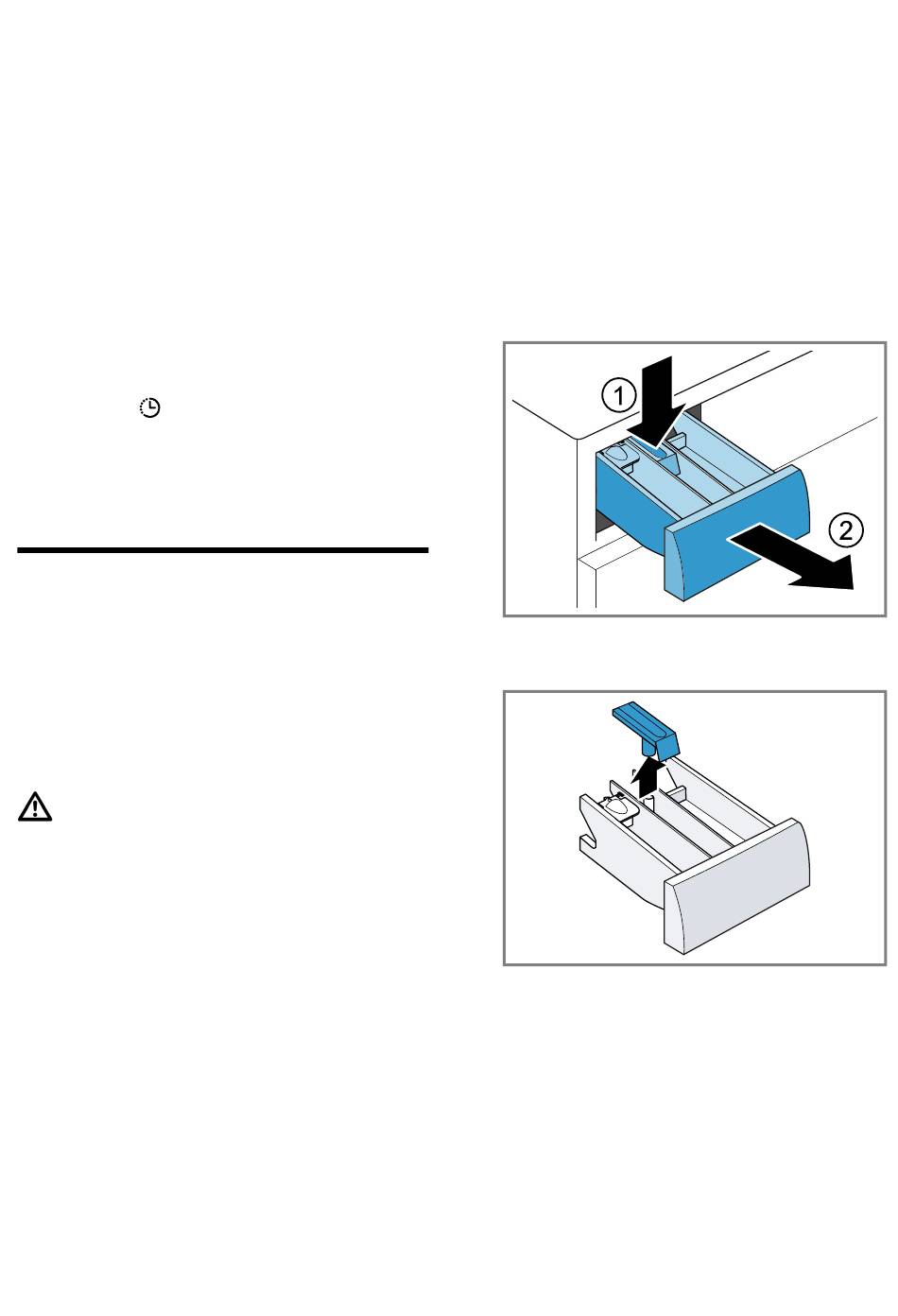 1

2