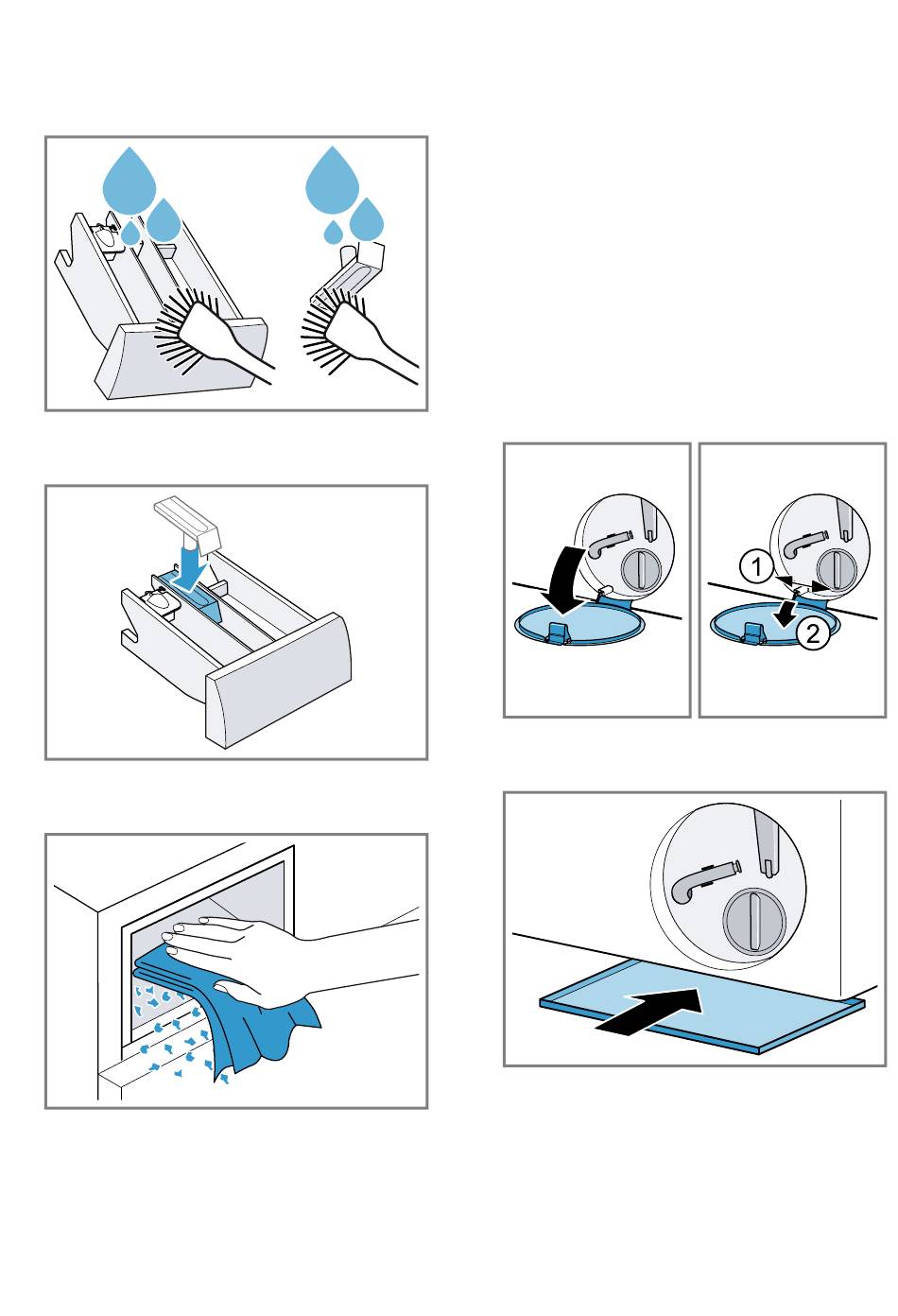 1
2