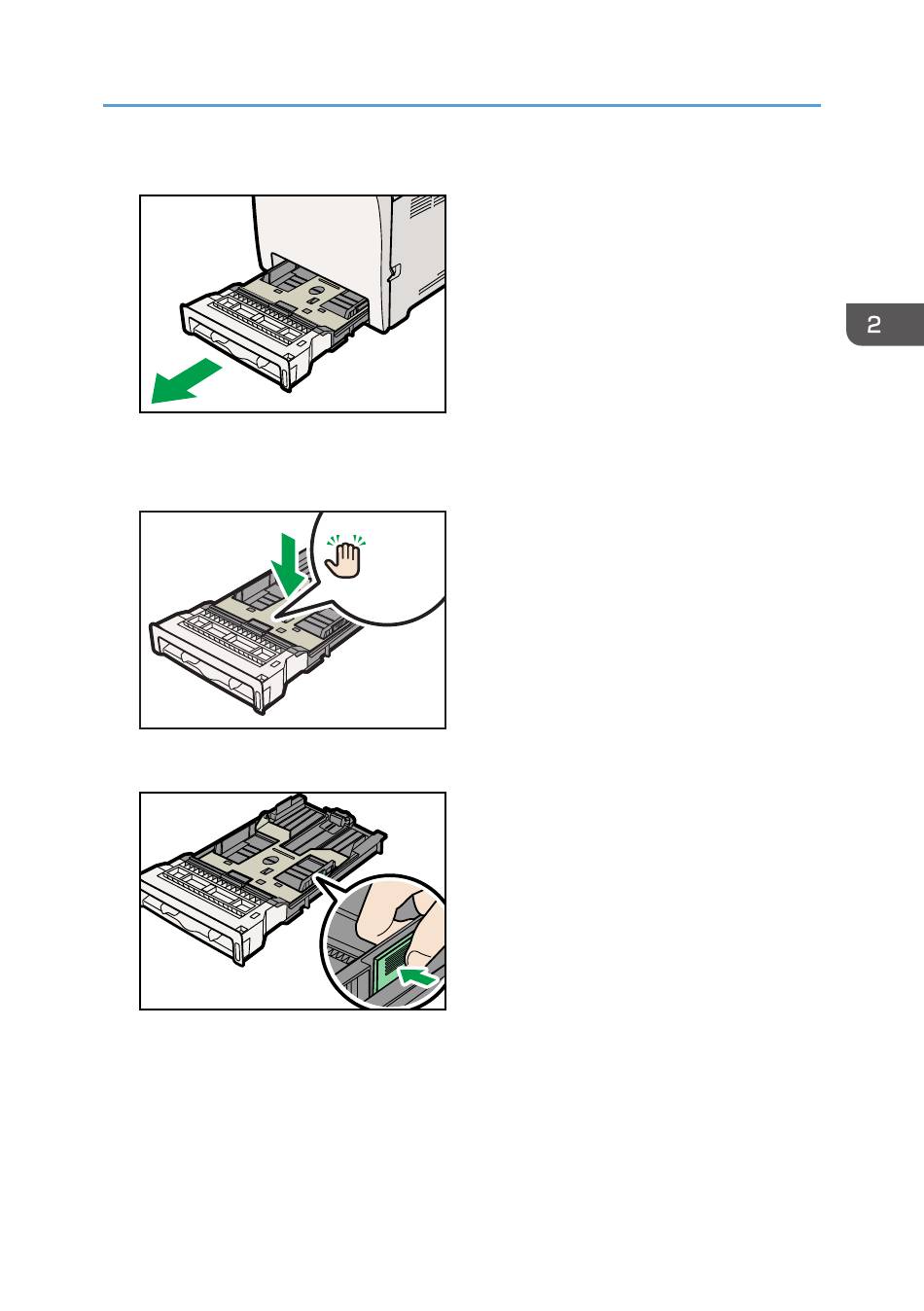 2