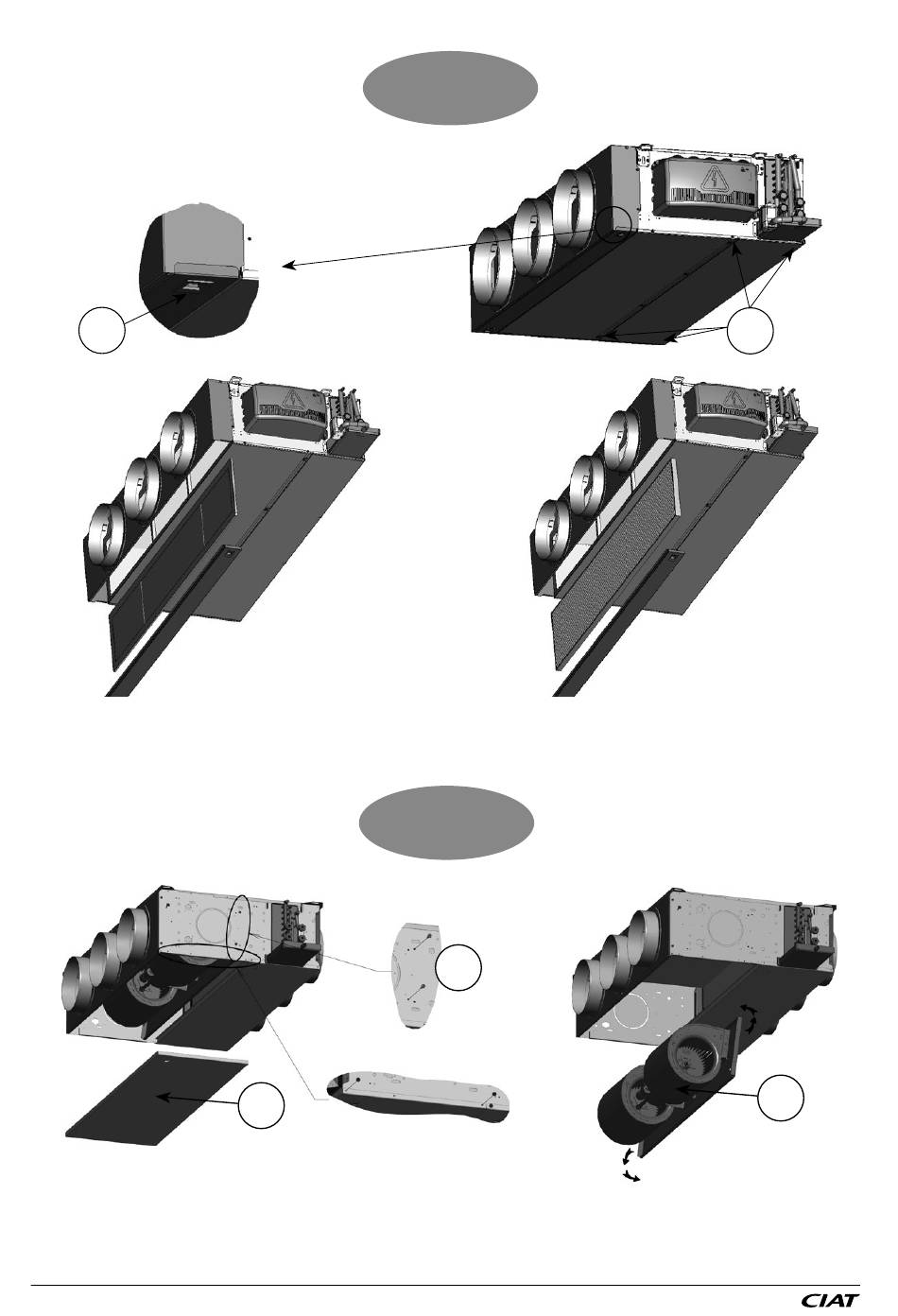 CIAT