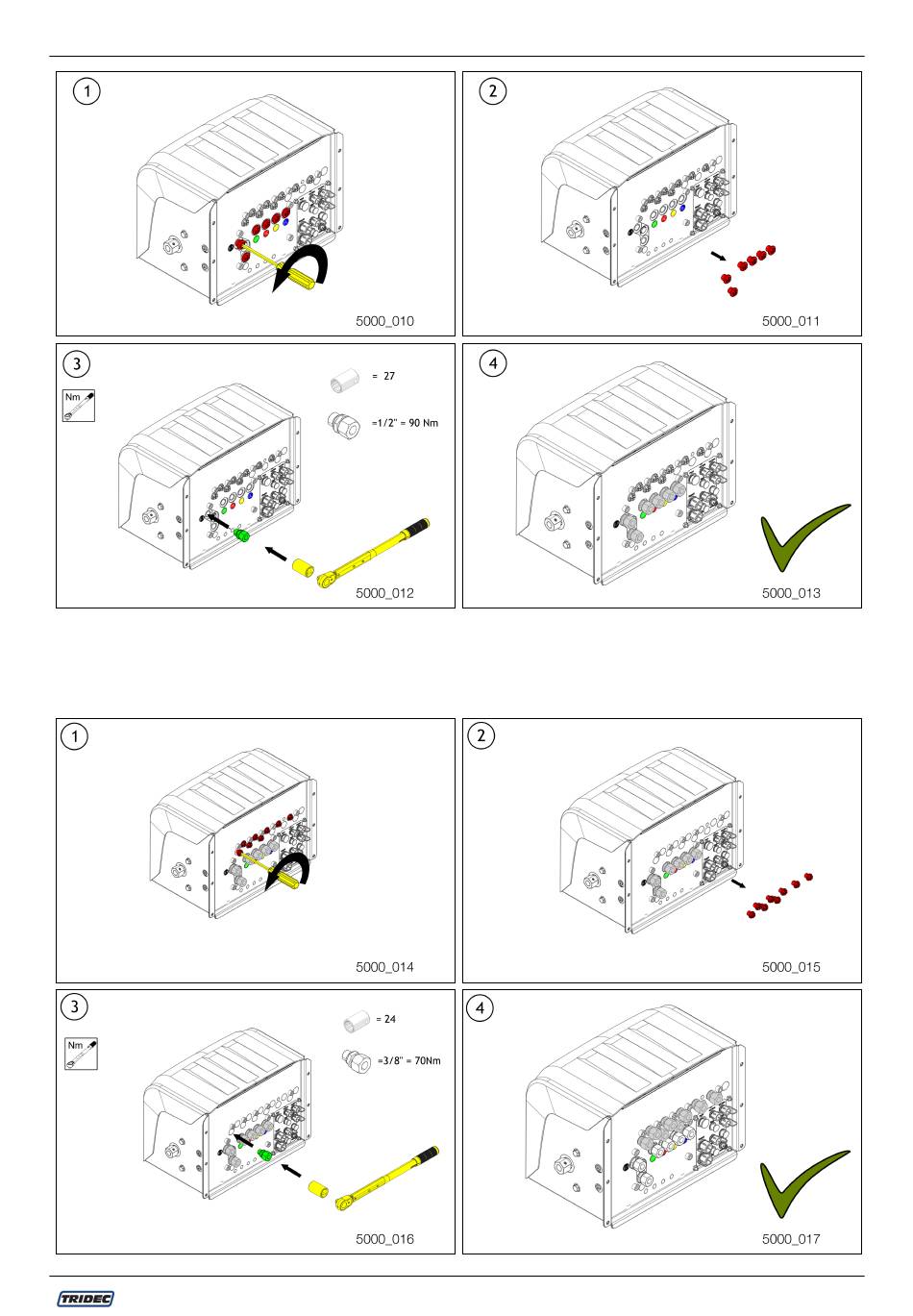 1

5000_010

2

5000_011

3

Nm

= 27

=1/2" = 90 Nm

5000_012

4

5000_013

1

5000_014

2

5000_015

3

Nm

= 24

=3/8" = 70Nm

5000_016

4

5000_017

TRIDEC