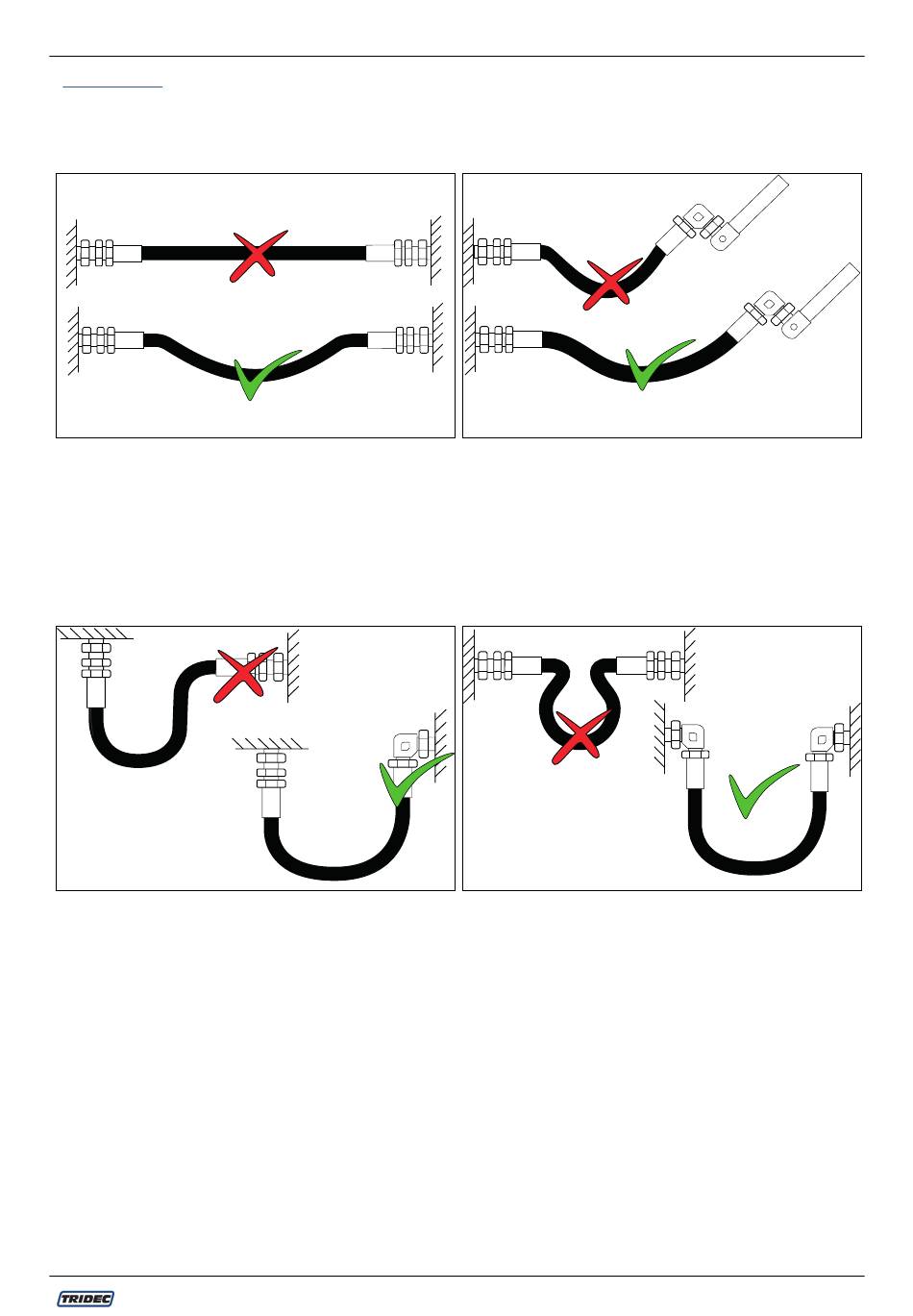 TRIDEC