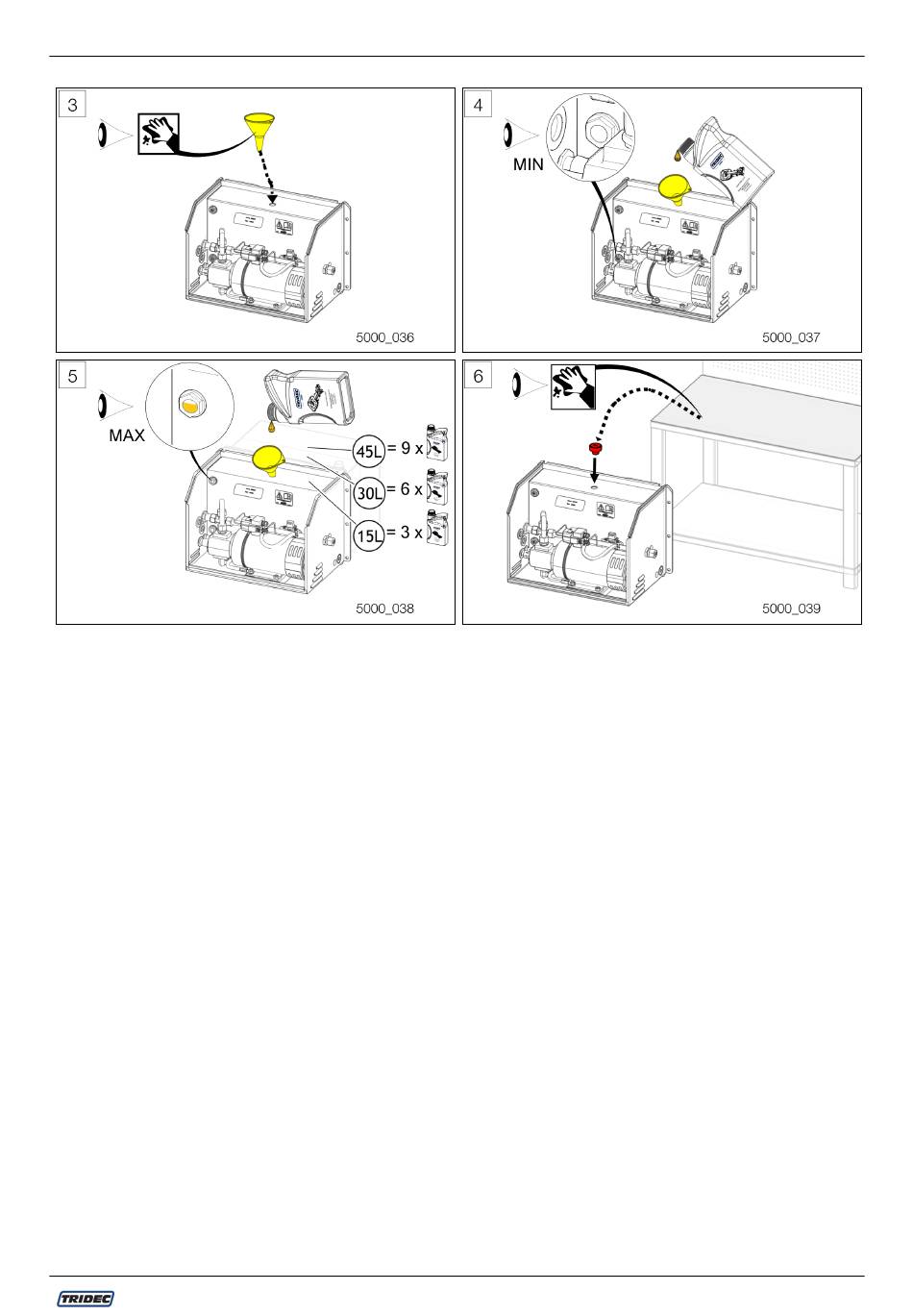 3

5000_036

4

MIN

5000_037

5

MAX

45L = 9 x

30L = 6 x

15L = 3 x

5000_038

6

5000_039

TRIDEC