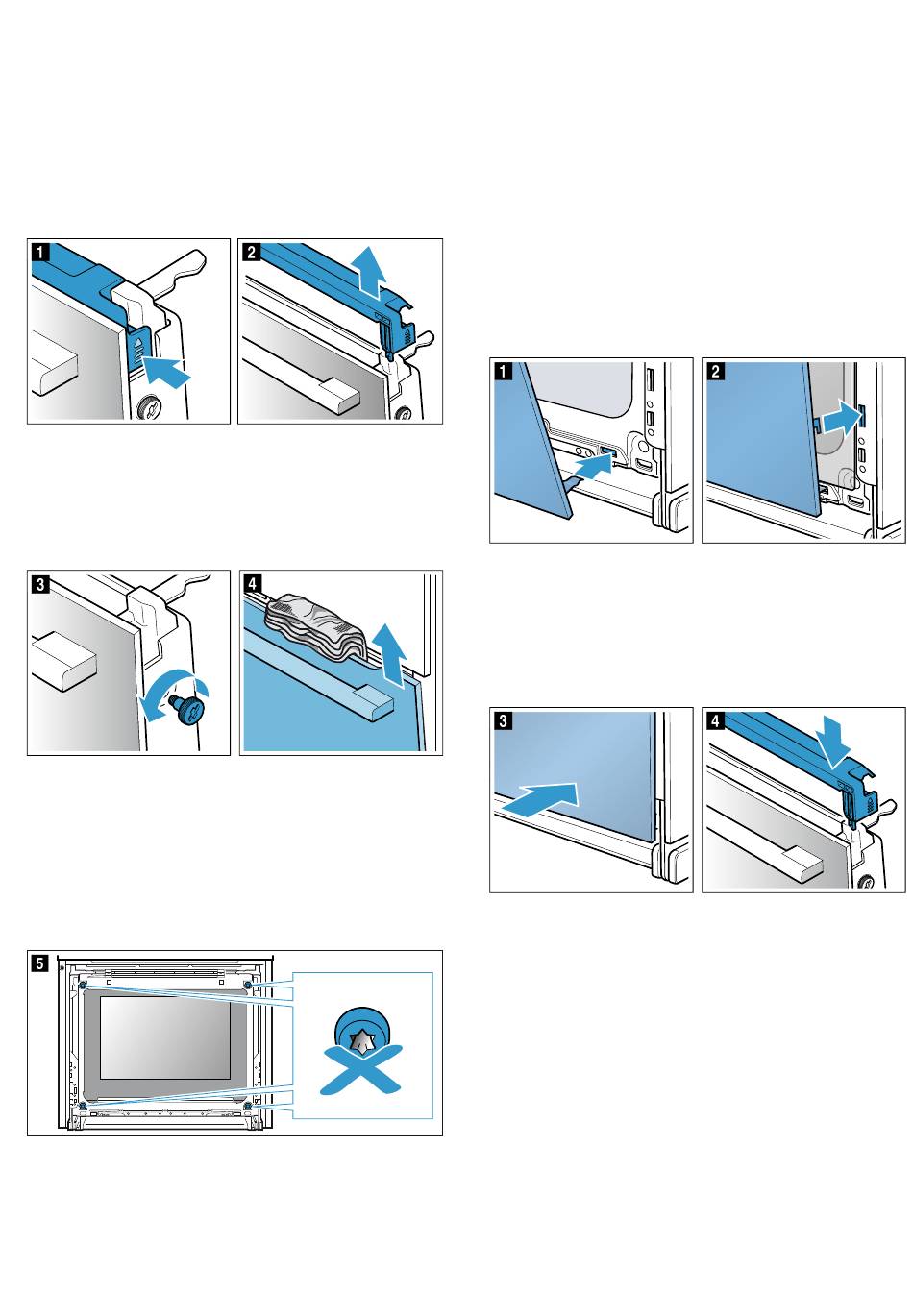 1

2

3

4

5

1

2

3

4