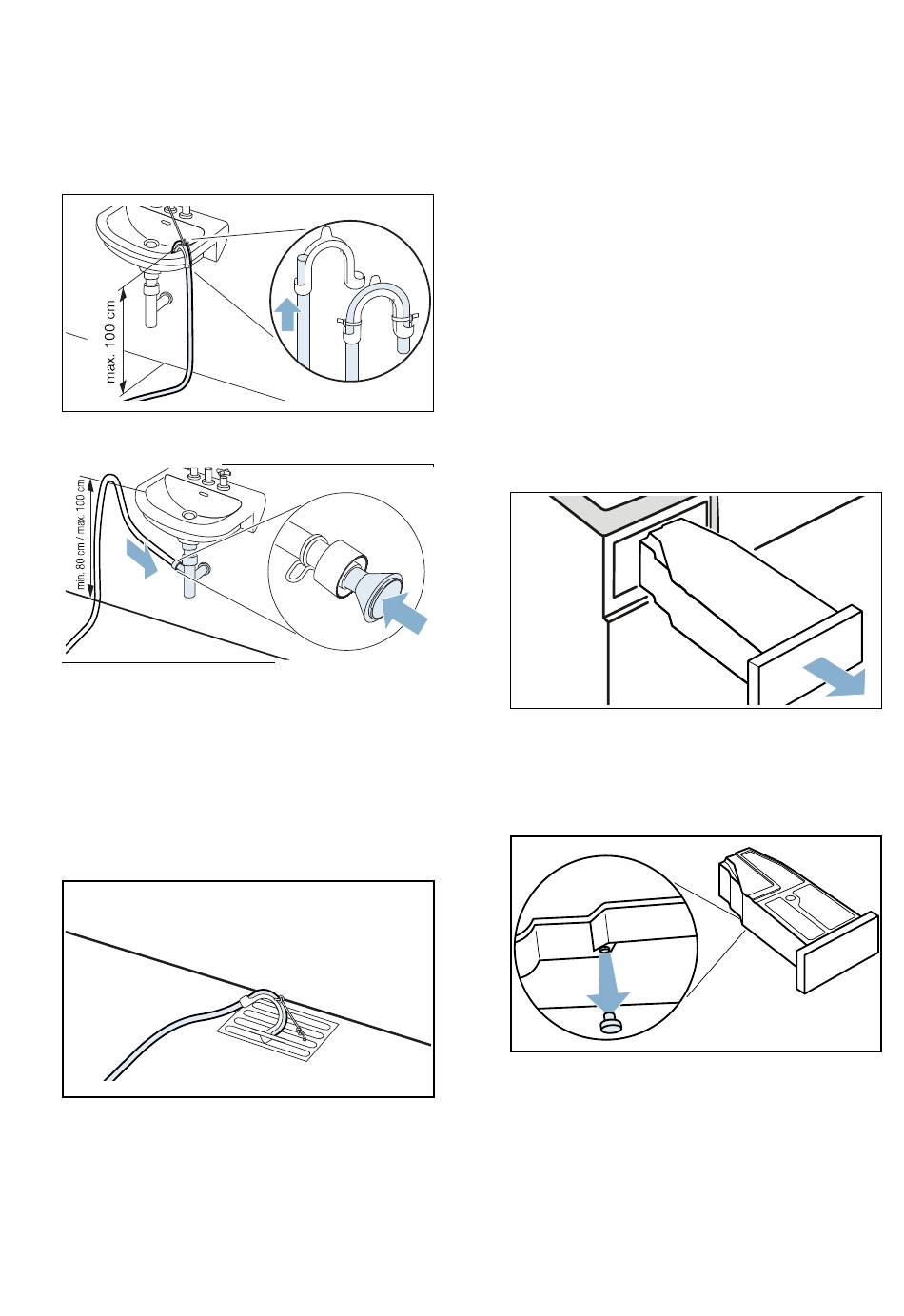 max. 100 cm

min. 80 cm / max. 100 cm