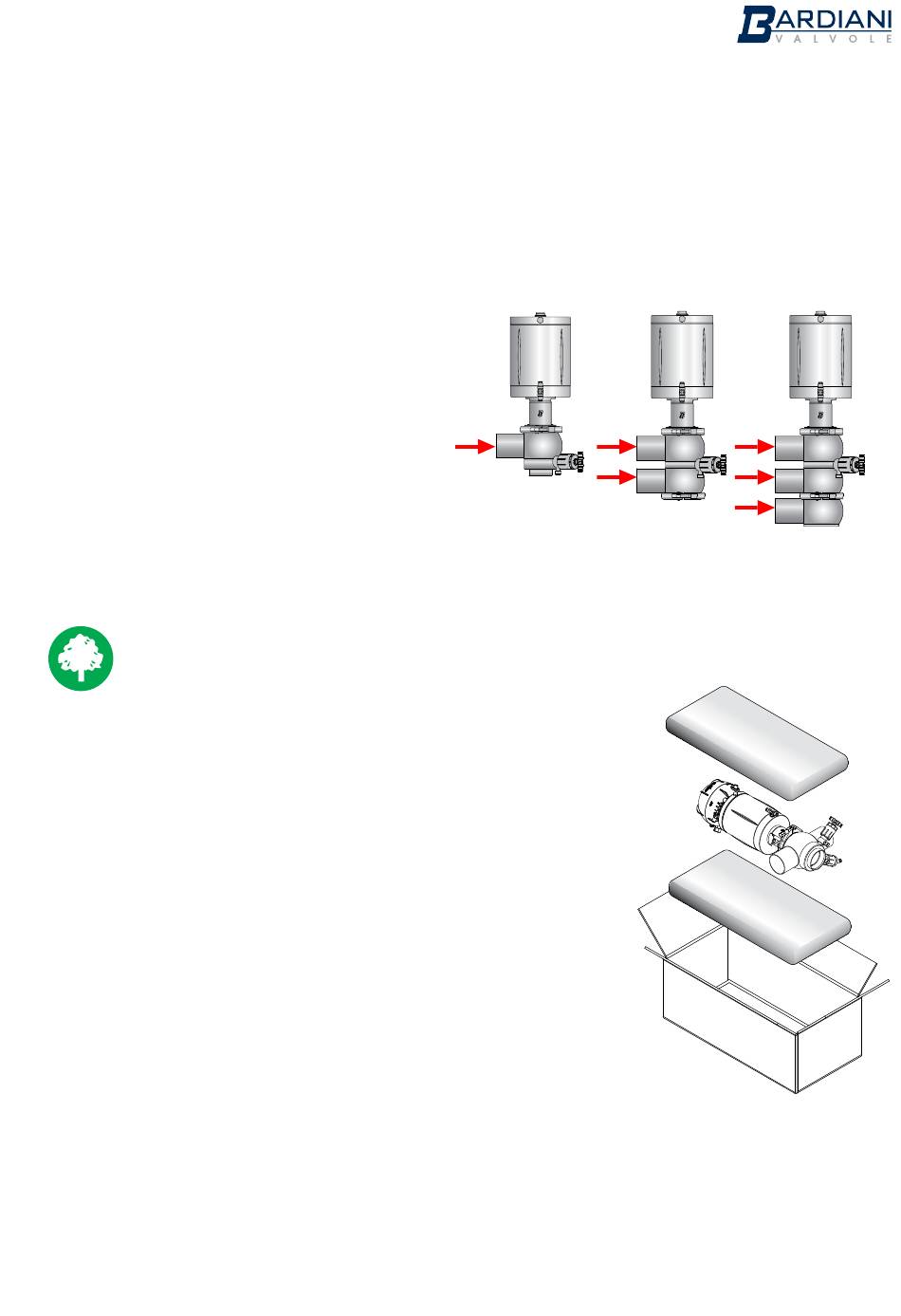 BARDIANI
VALVOLE