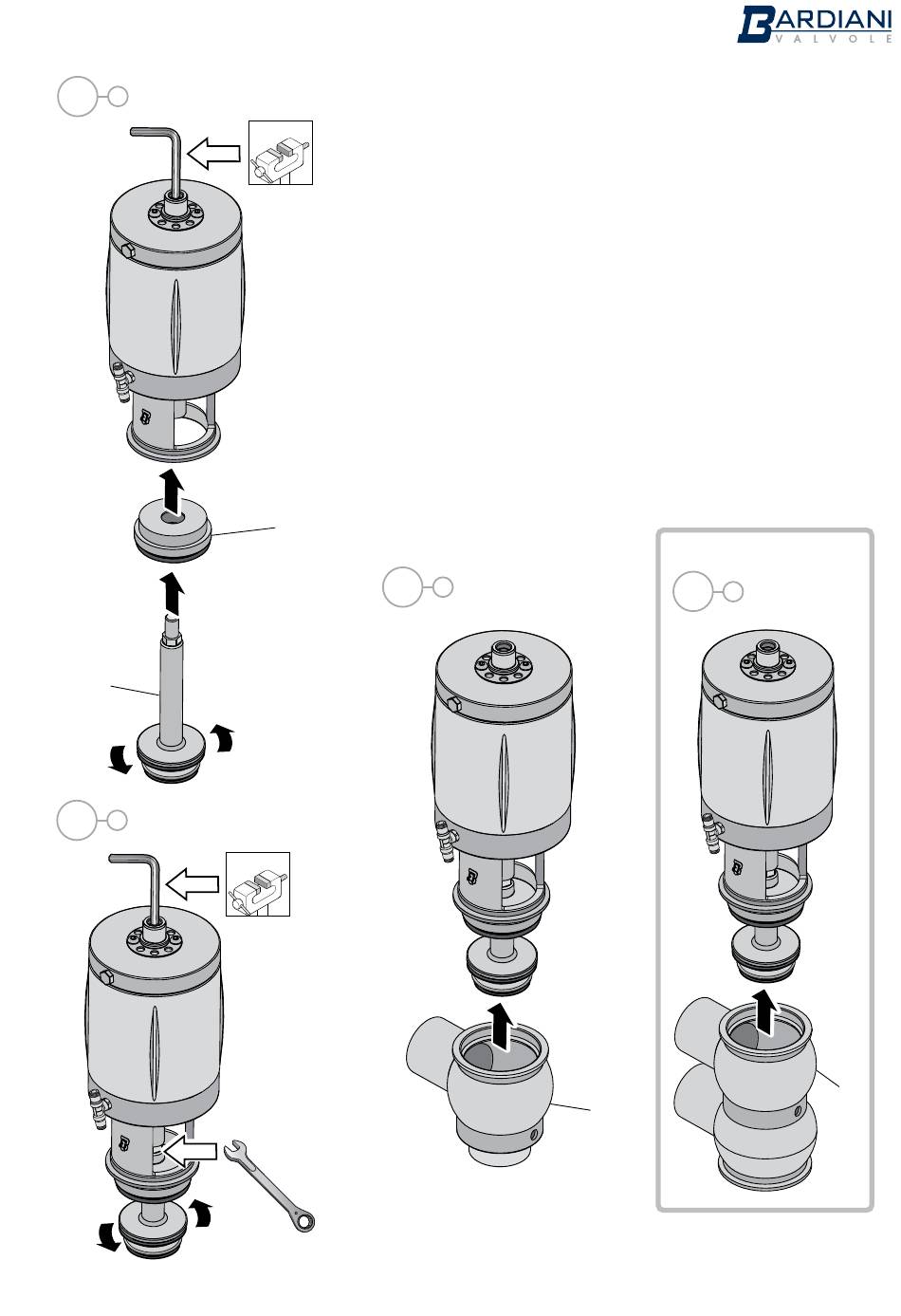 BARDIANI
VALVOLE