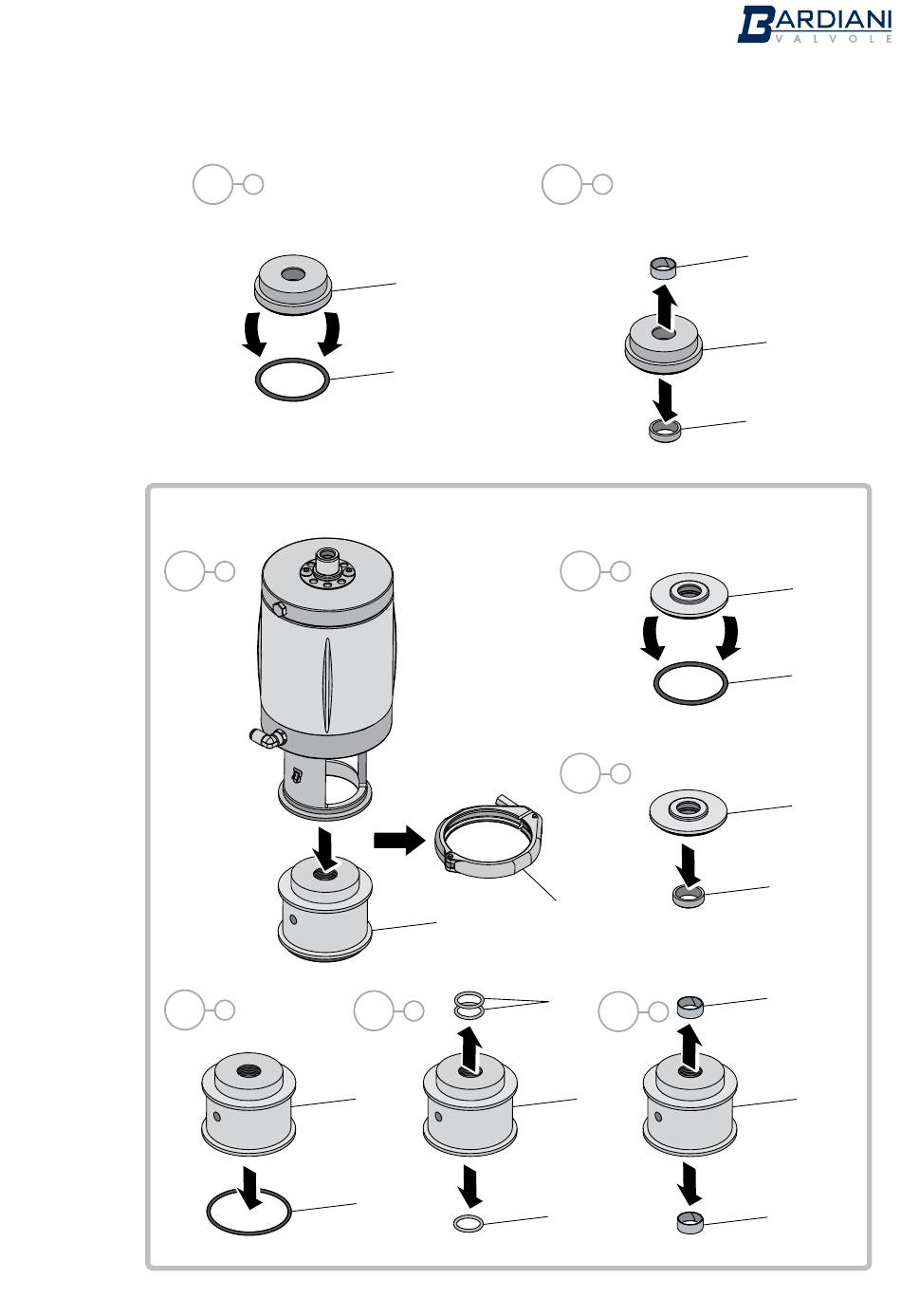 BARDIANI
VALVOLE