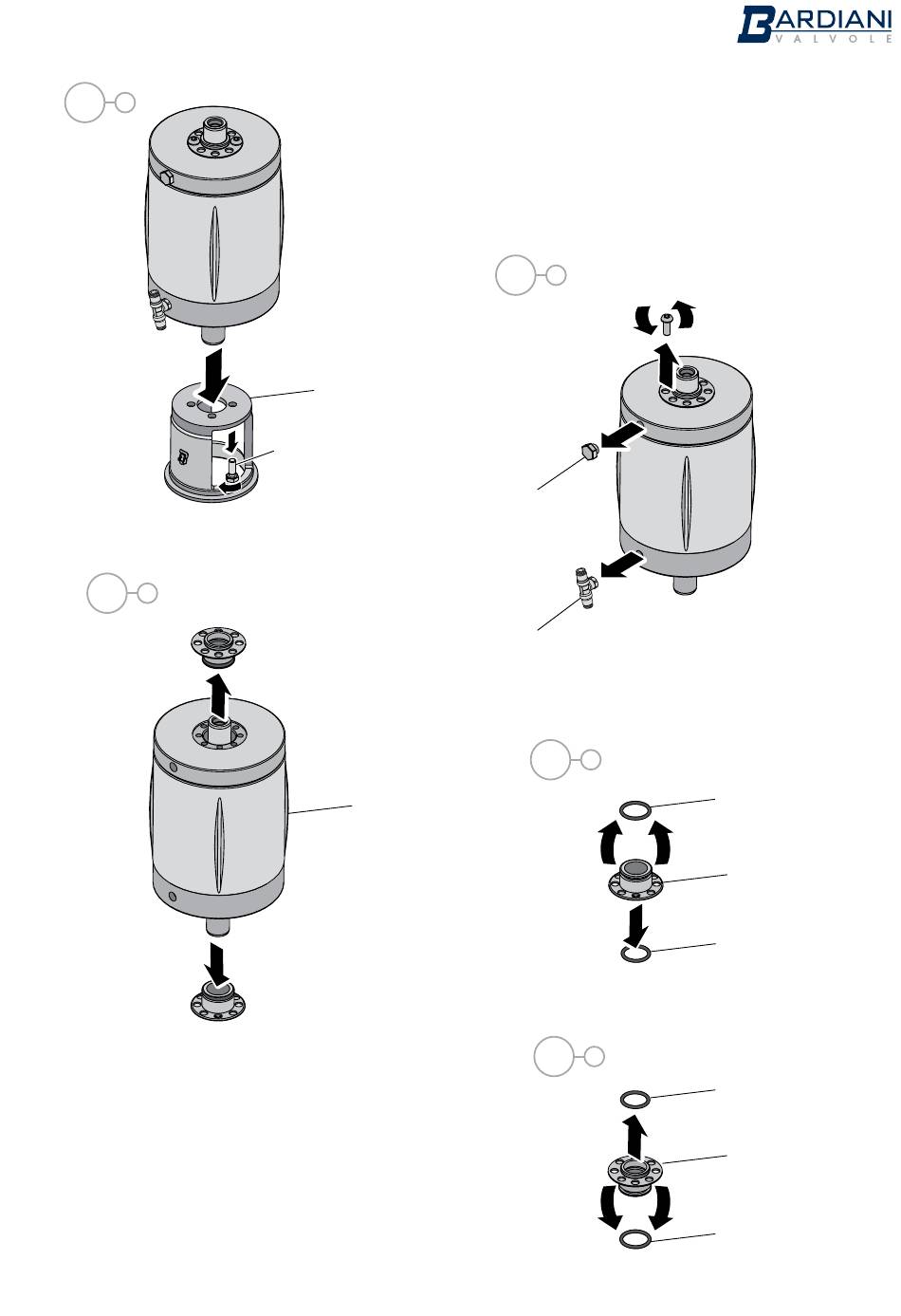 BARDIANI
VALVOLE