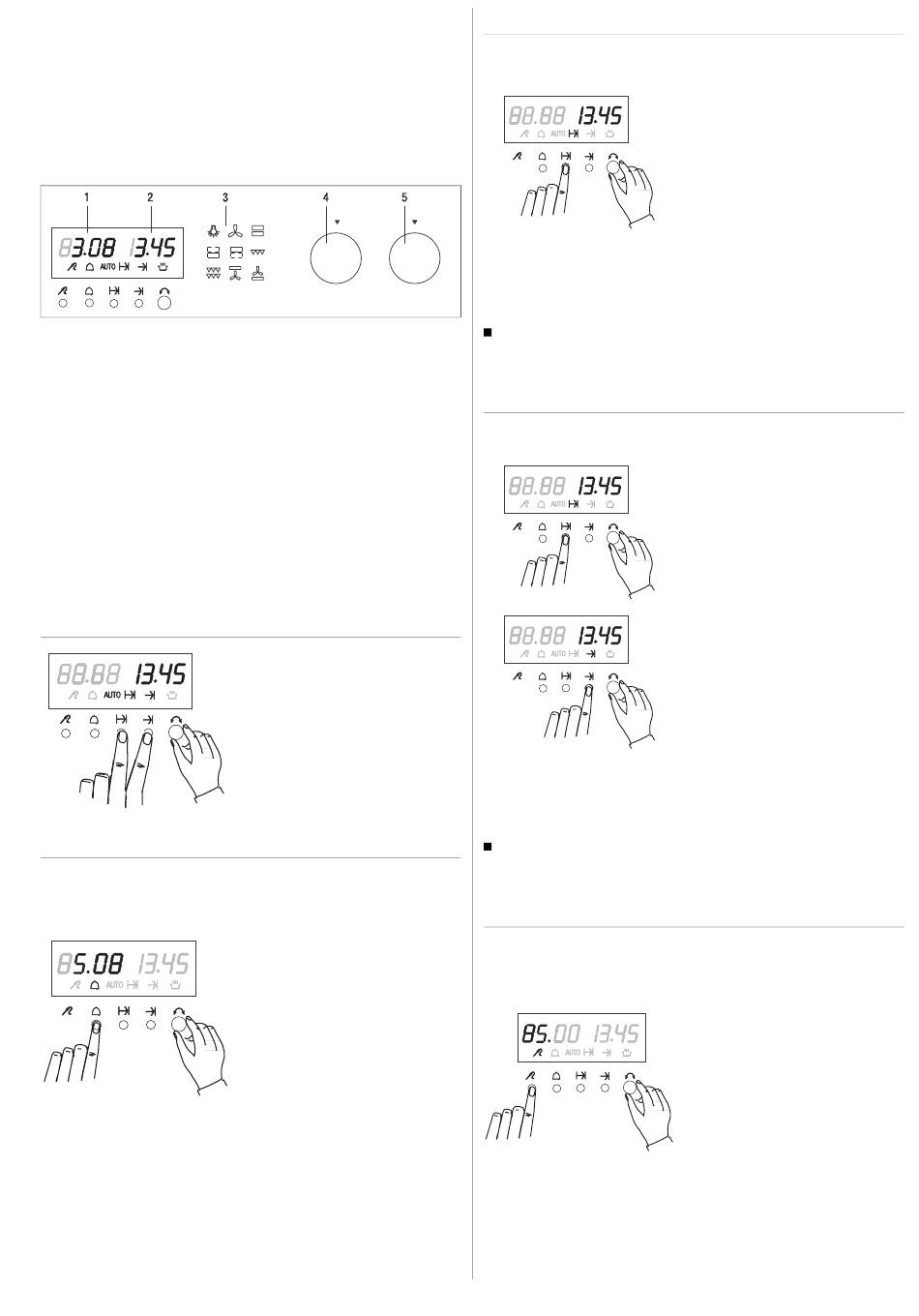 1 2 3 4 5

83.08 13.45
AUTO

88.88 13.45
AUTO

85.08 13.45
AUTO

88.88 13.45
AUTO

88.88 13.45
AUTO

88.88 13.45
AUTO

85.00 13.45
AUTO