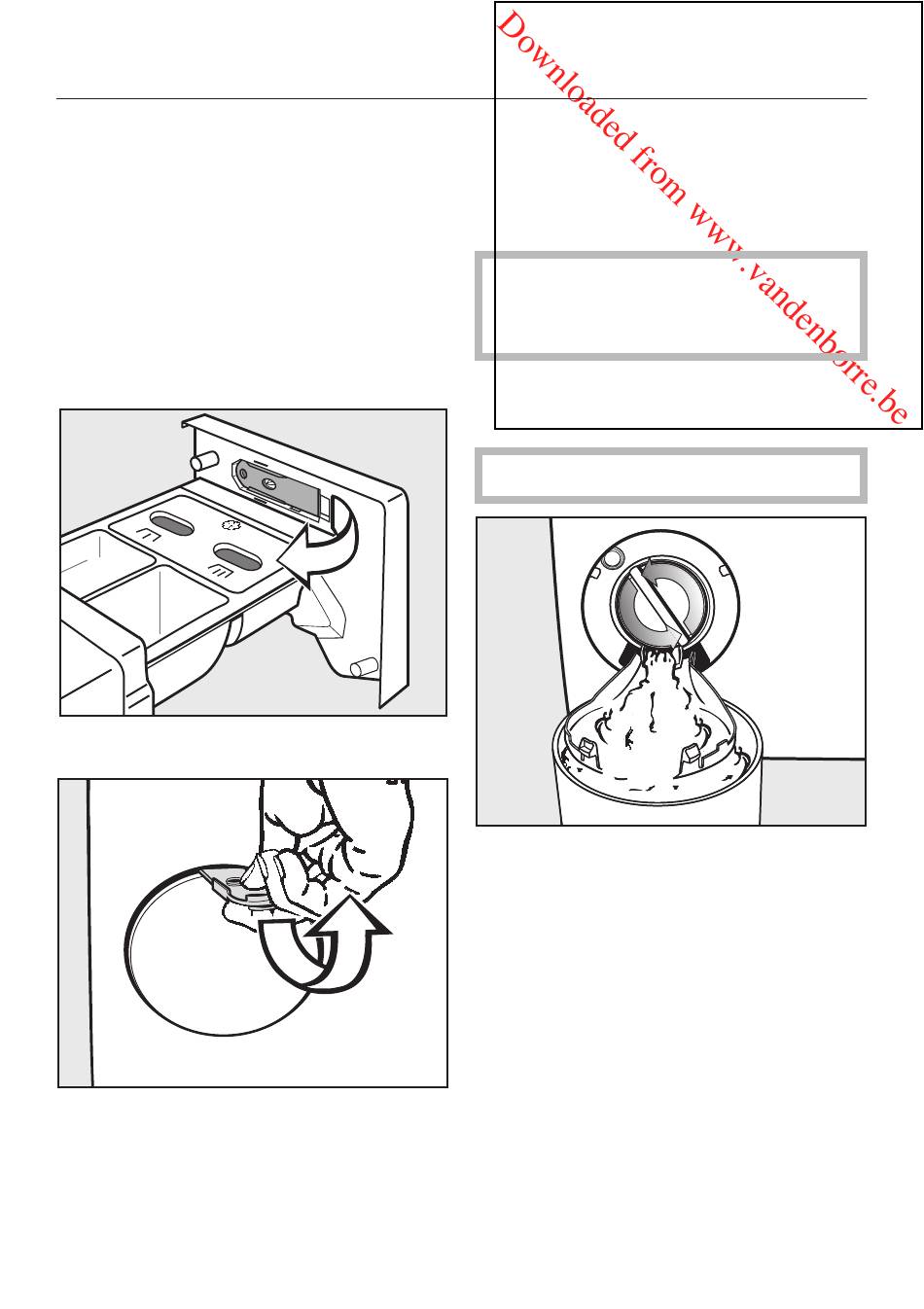 Downloaded from www.vandenborre.be