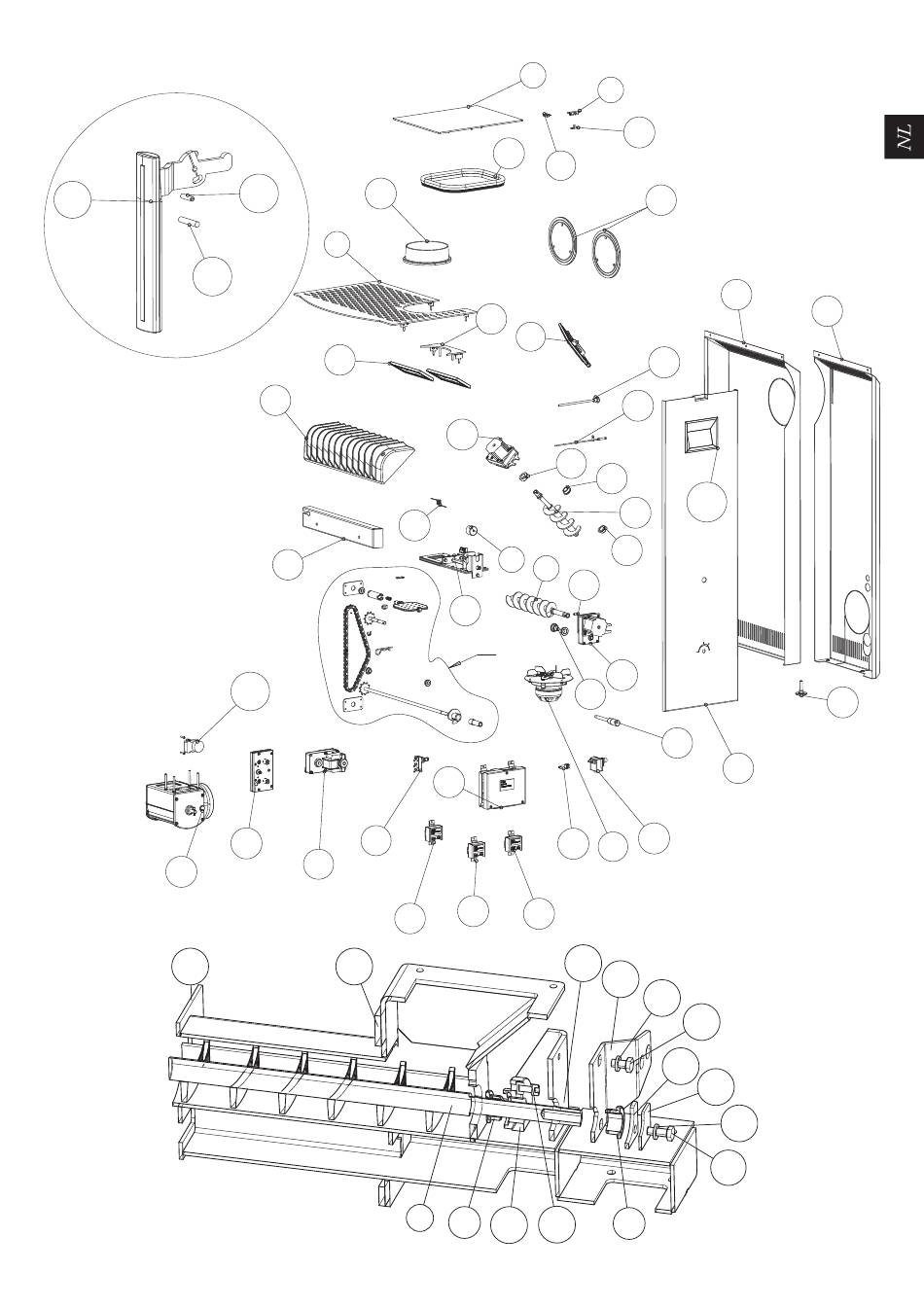 NL