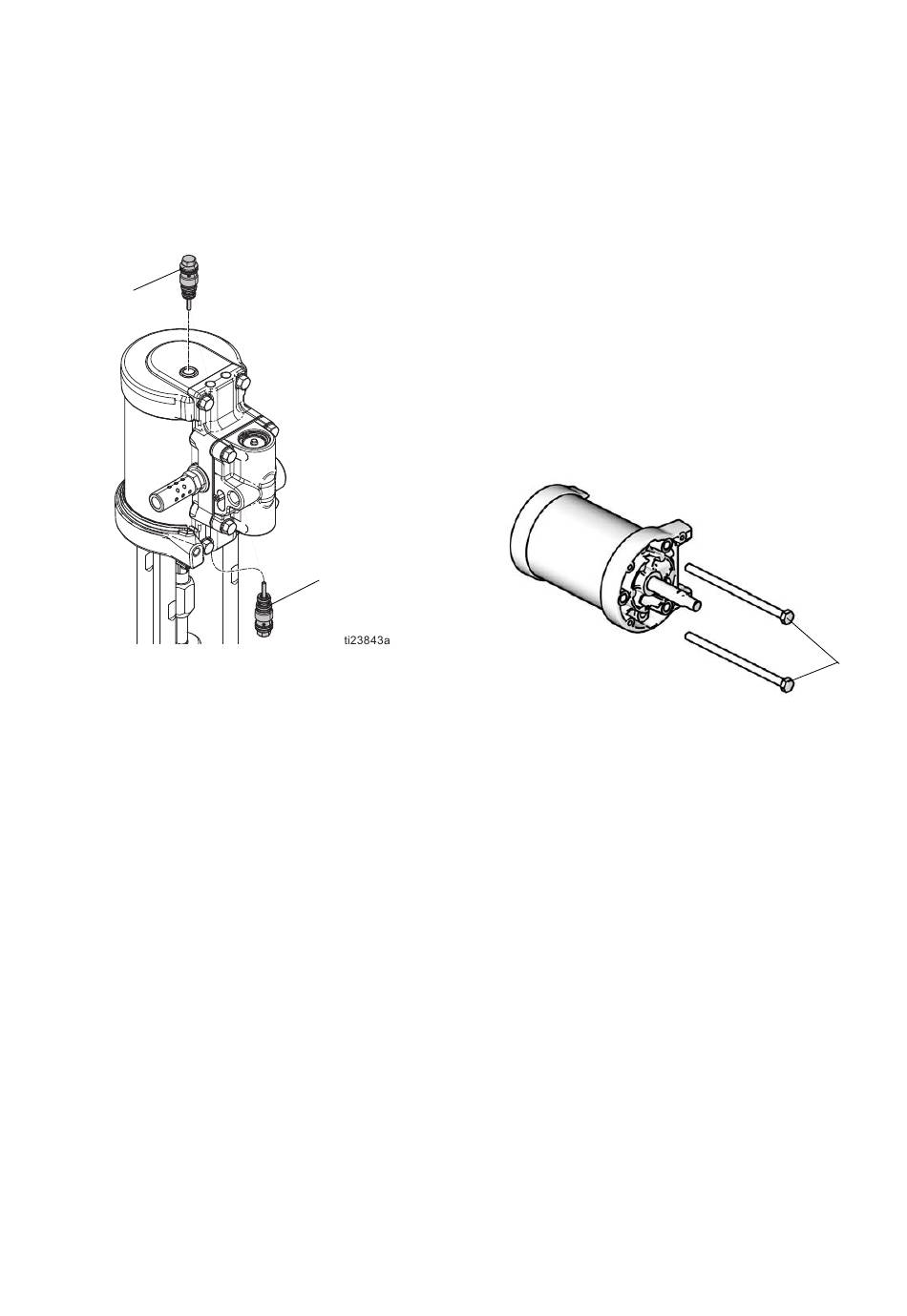 ti23843a