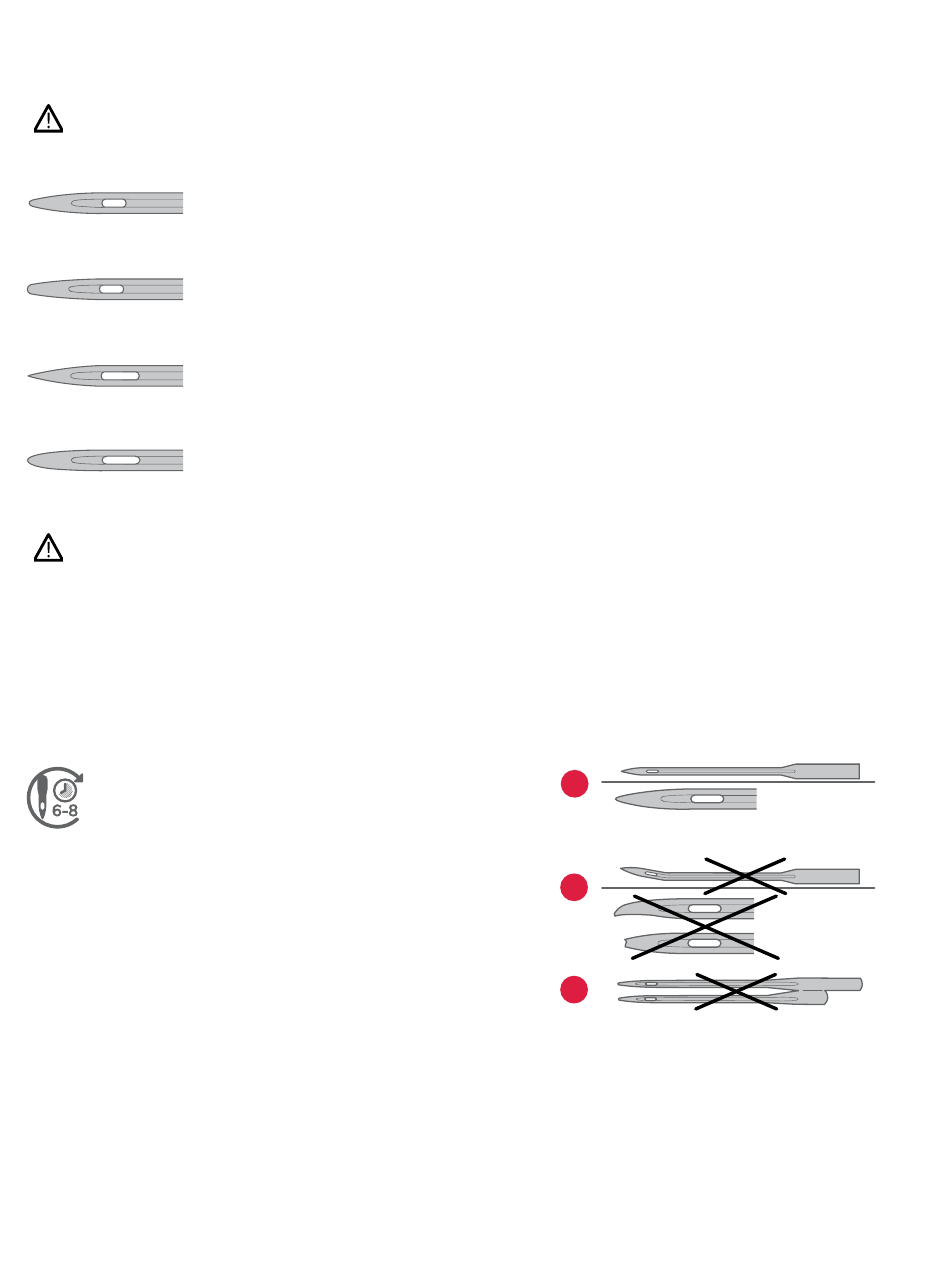 6-8